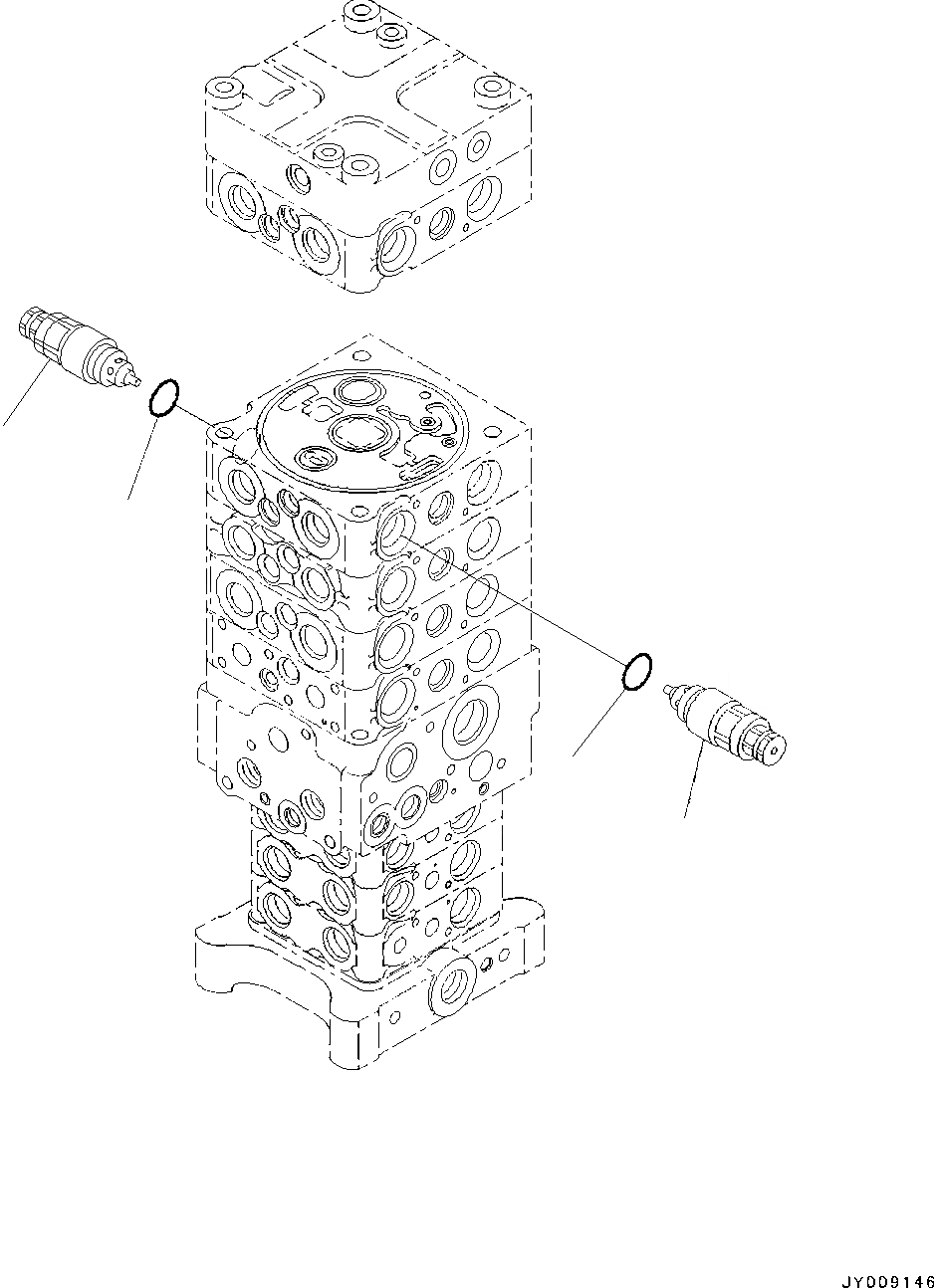 JY009146