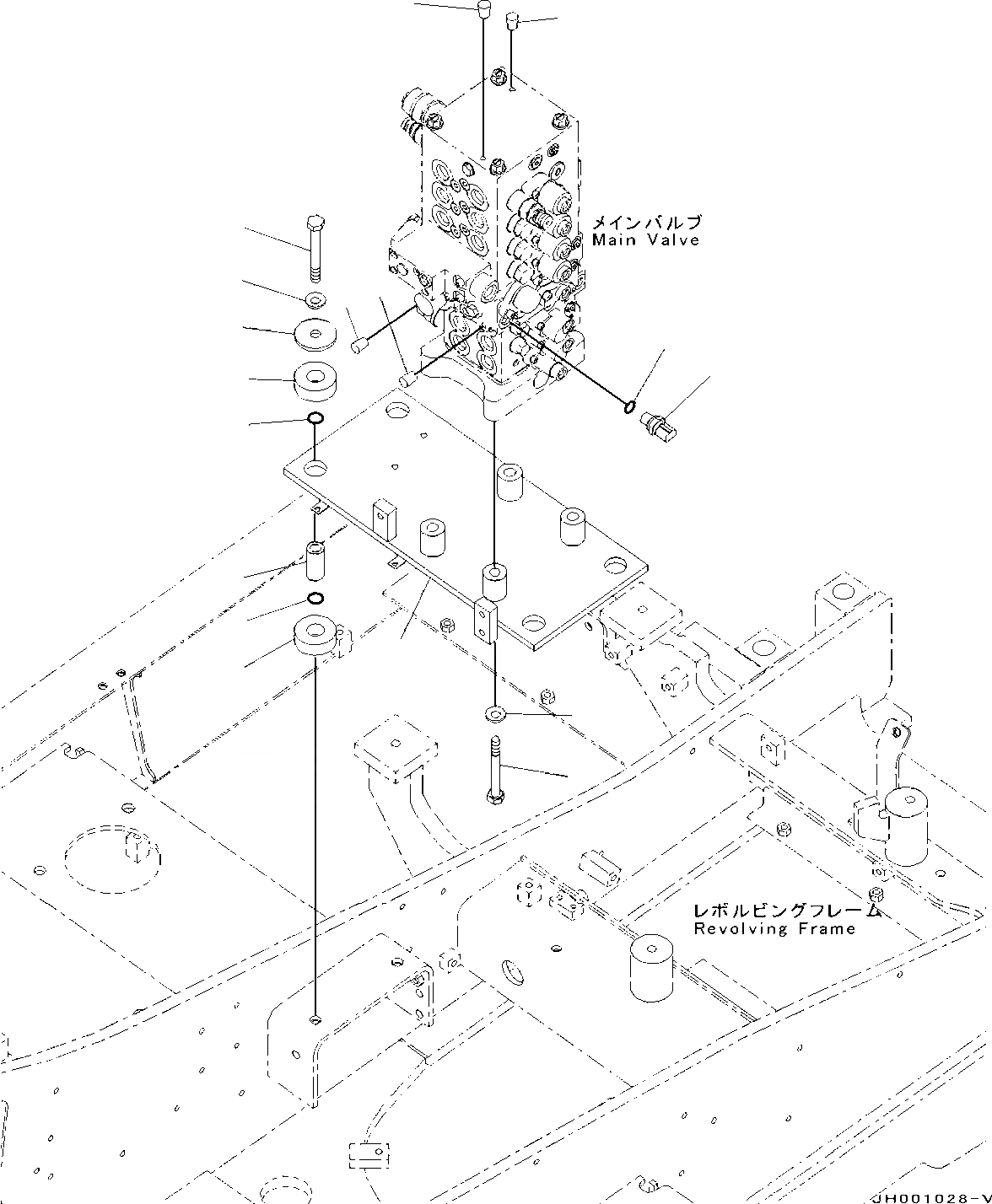 メインバルブ
Main Valve

レボルビングフレーム
Revolving Frame

JH001028-V