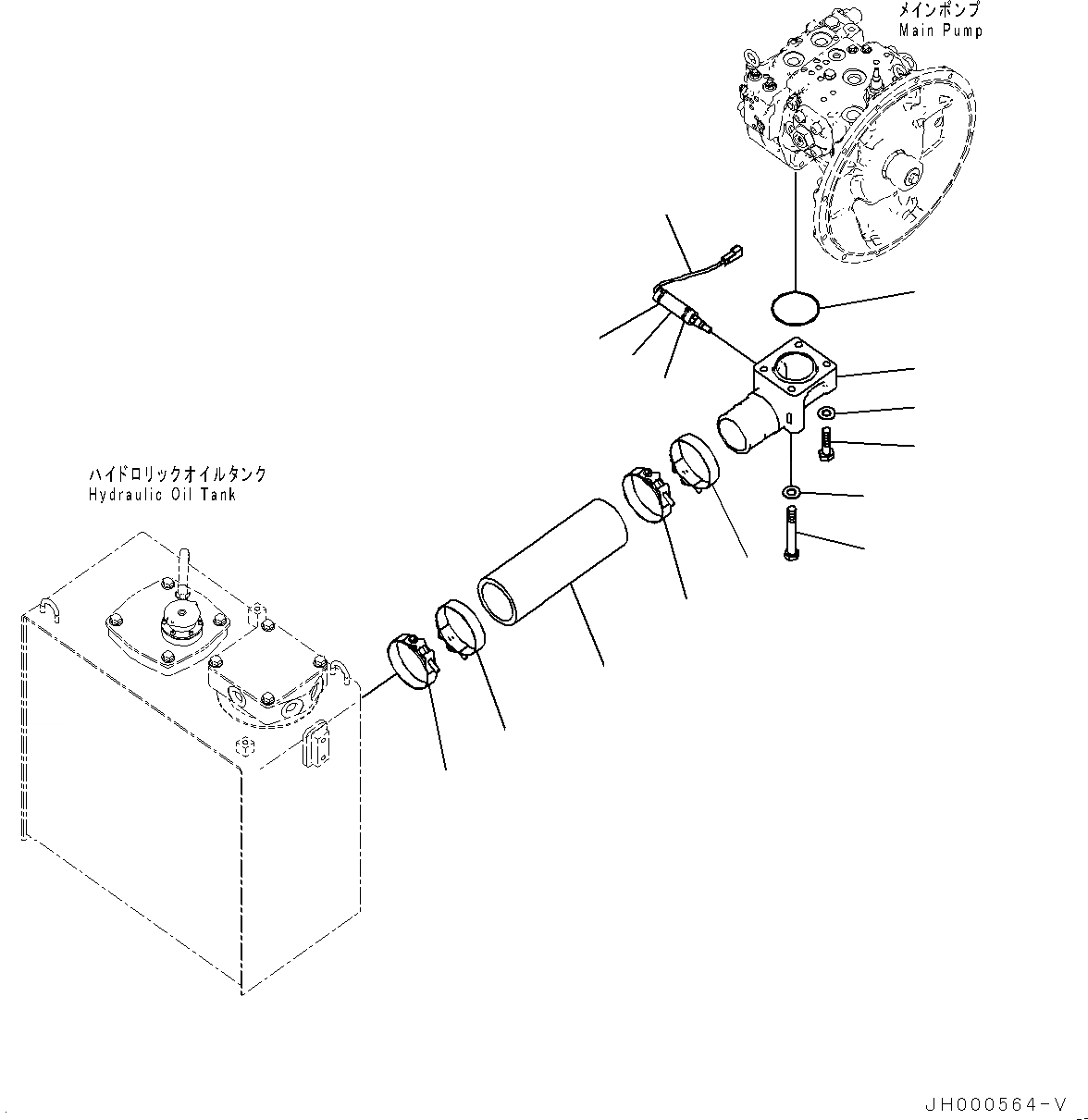 メインポンプ
Main Pump

ハイドロリックオイルタンク
Hydraulic Oil Tank

JH000564-V