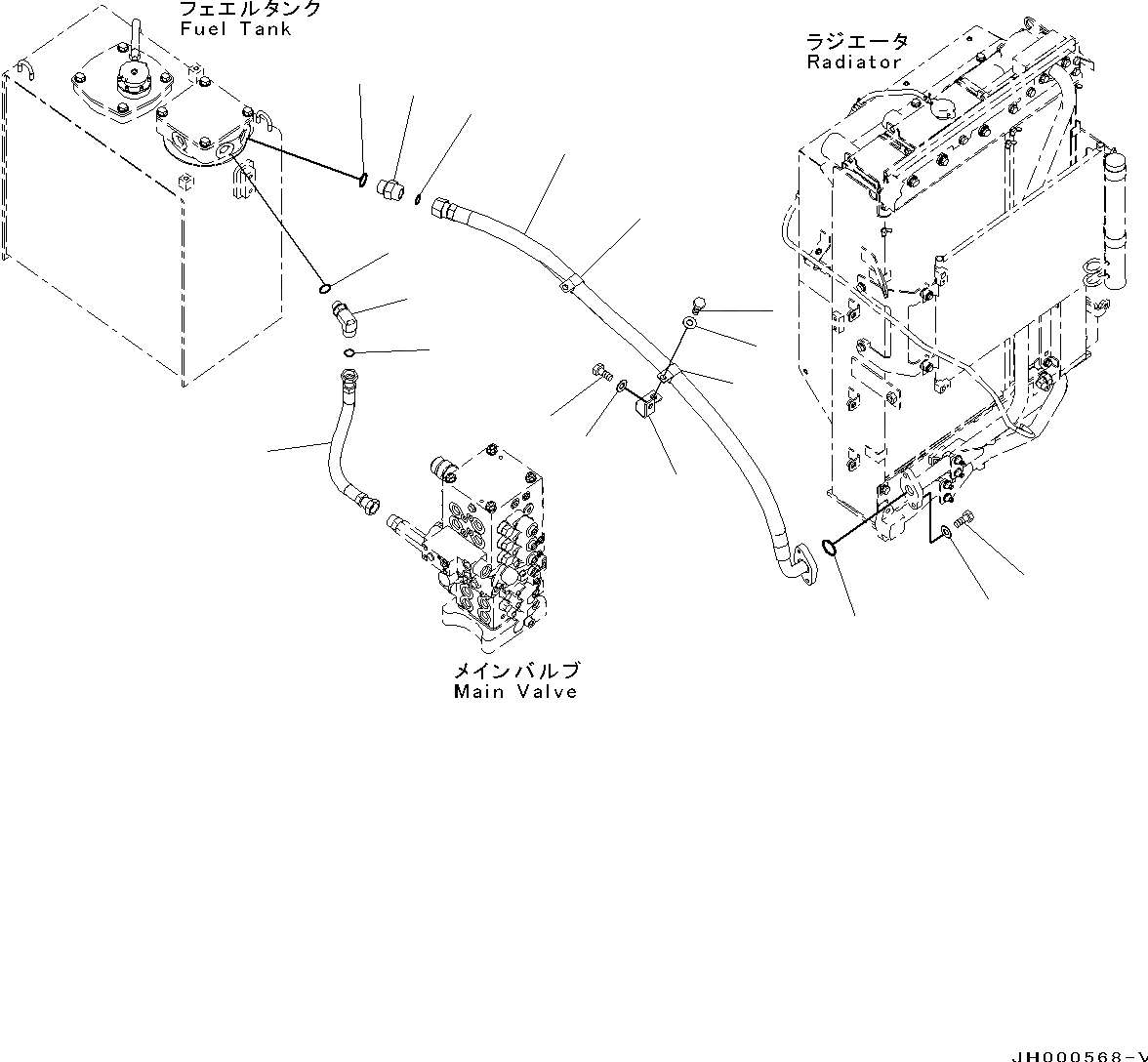 フェエルタンク
Fuel Tank

ラジエータ
Radiator

メインバルブ
Main Valve

JH000568-V