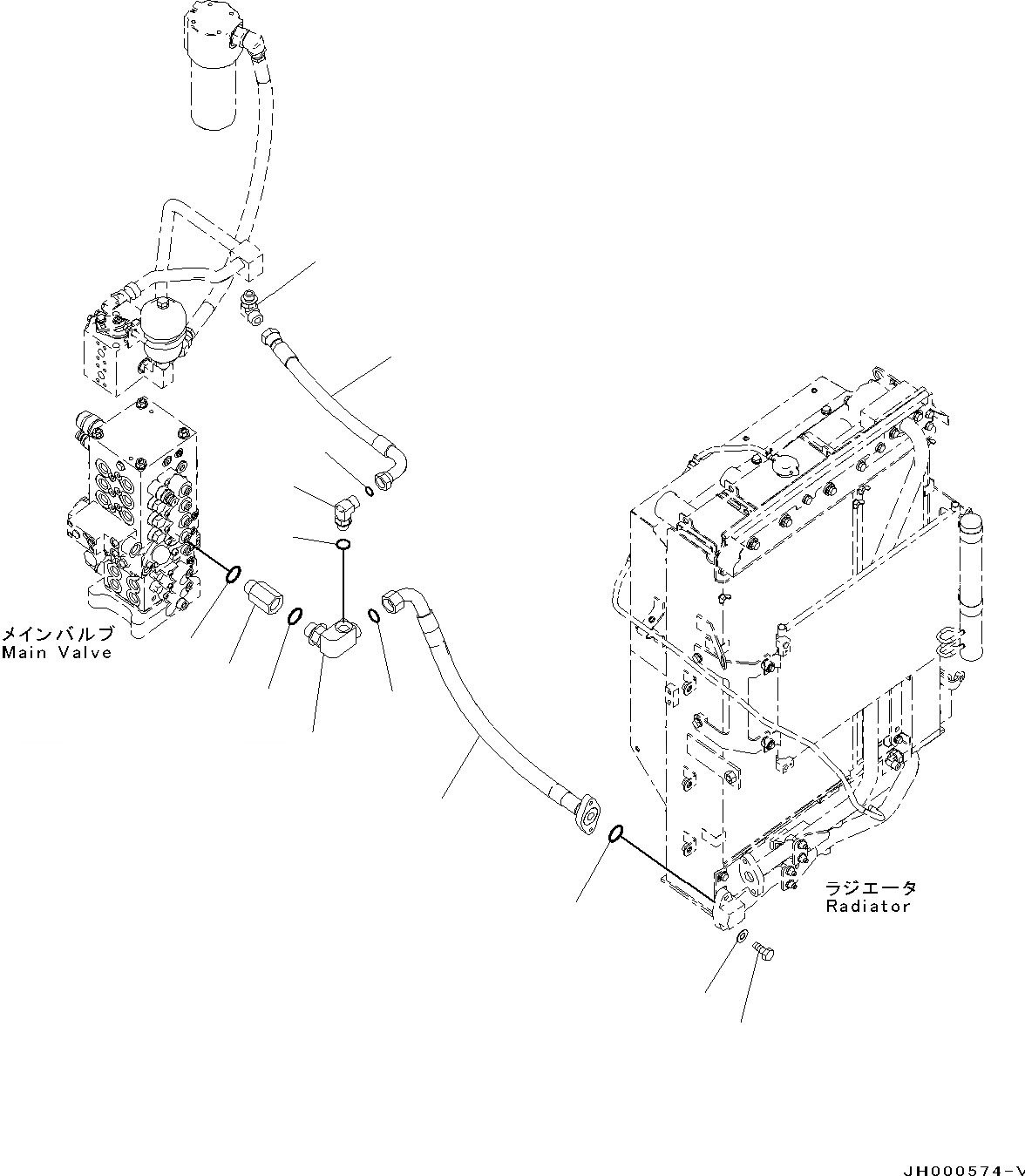 メインバルブ
Main Valve

ラジエータ
Radiator

JH000574-V