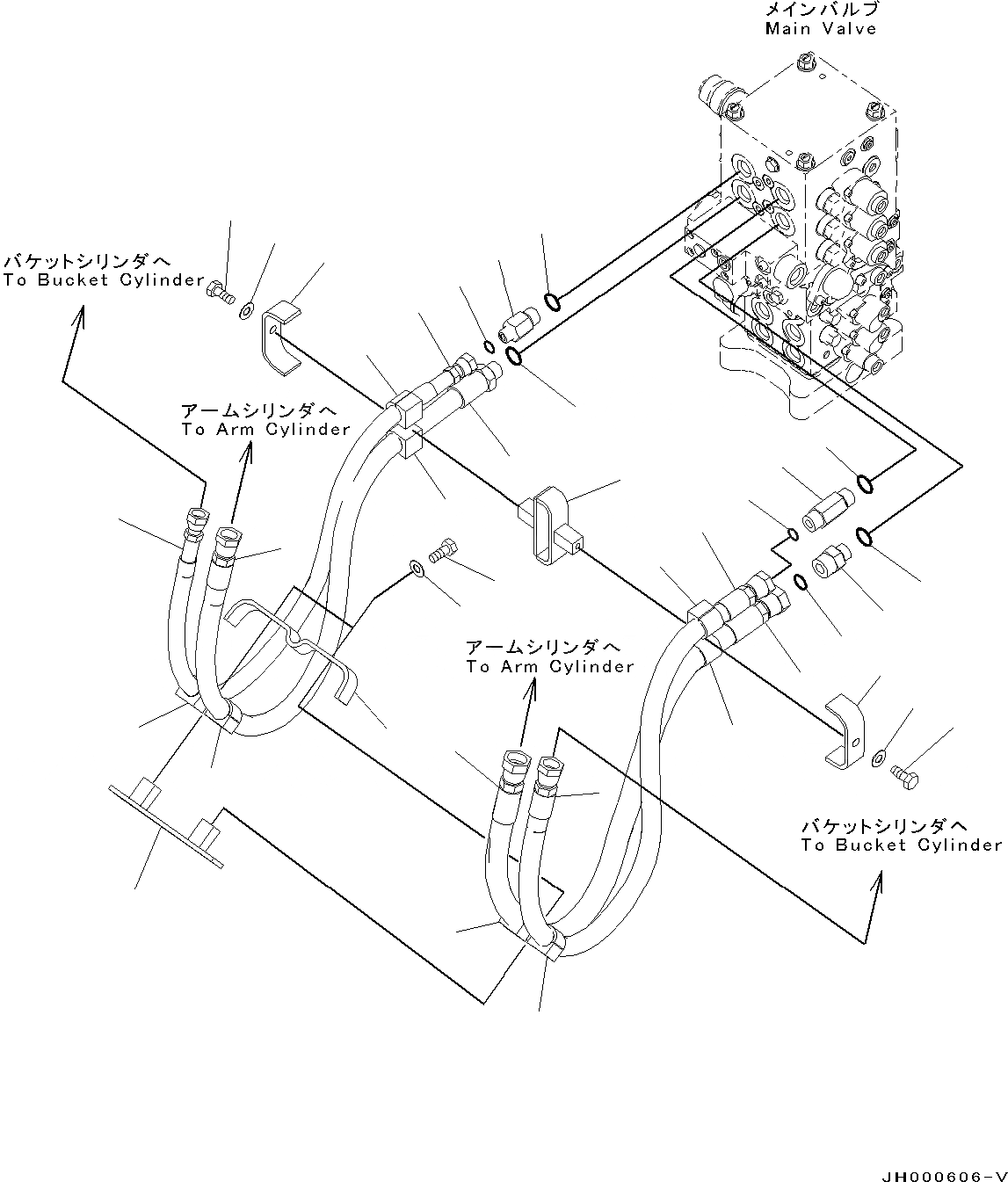 メインバルブ
Main Valve

バケットシリンダへ
To Bucket Cylinder

アームシリンダへ
To Arm Cylinder

アームシリンダへ
To Arm Cylinder

バケットシリンダへ
To Bucket Cylinder

JH000606-V