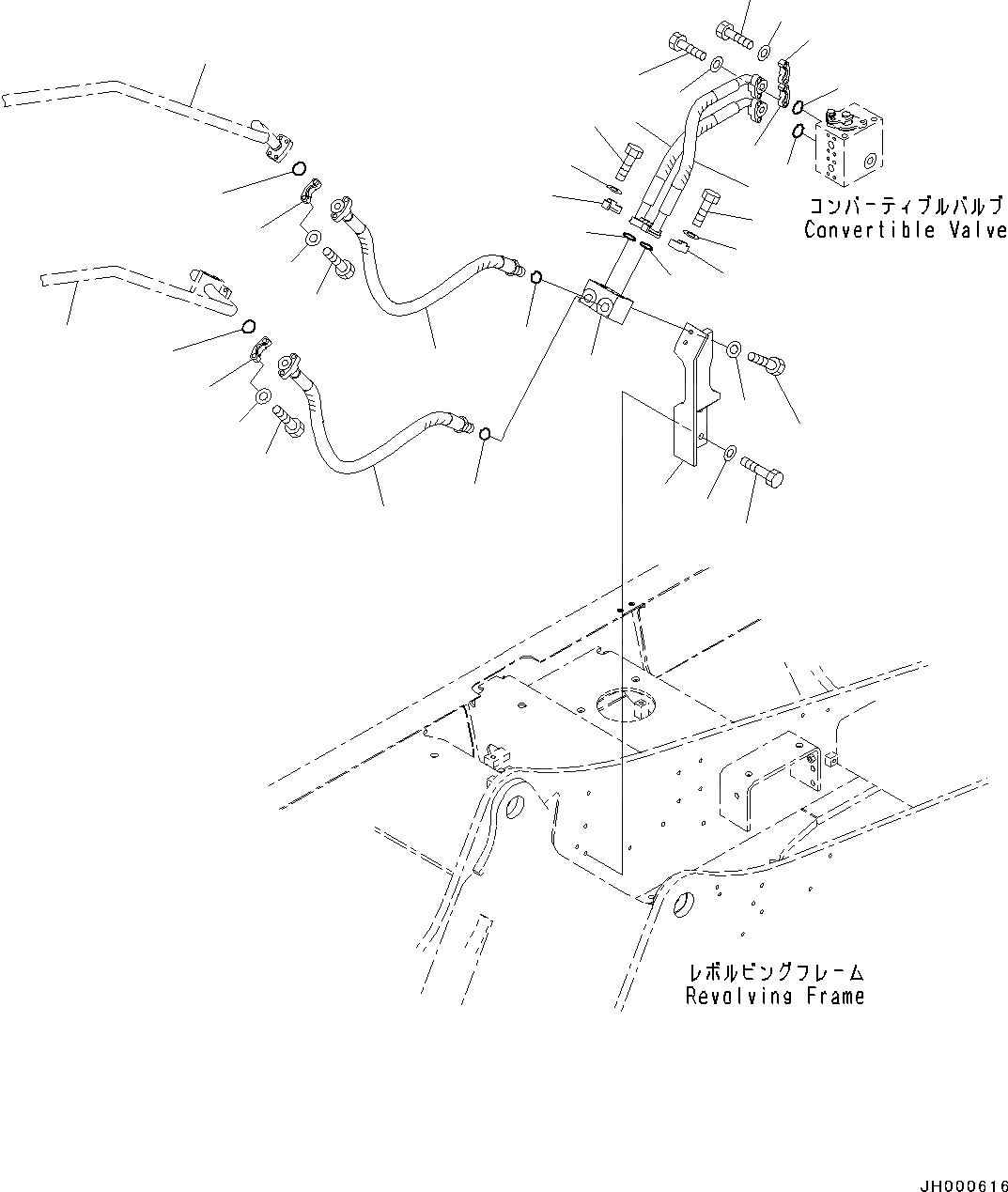 コンバーティブルバルブ
Convertible Valve

レボルビングフレーム
Revolving Frame

JH000616