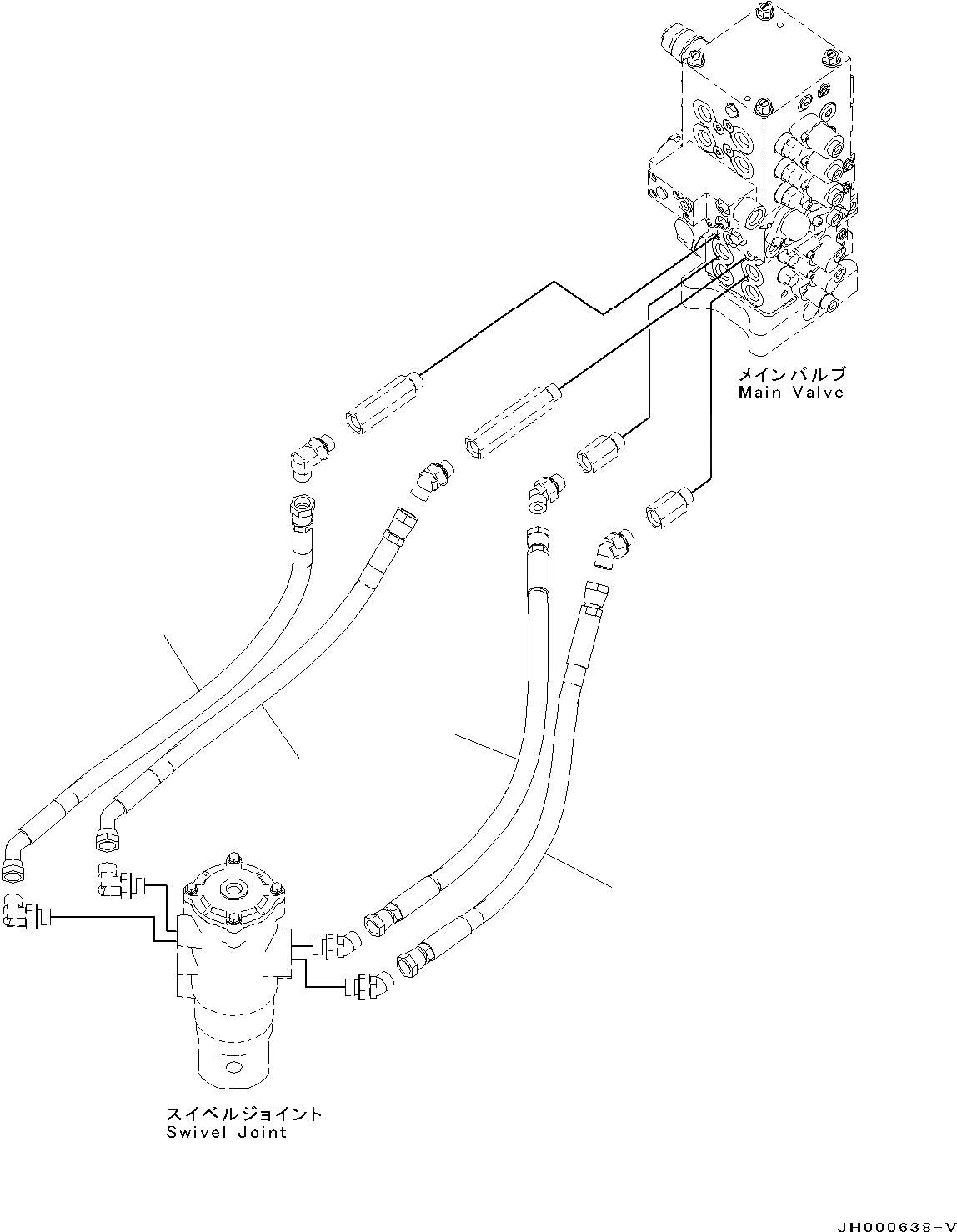 メインバルブ
Main Valve

スイベルジョイント
Swivel Joint

JH000638-V