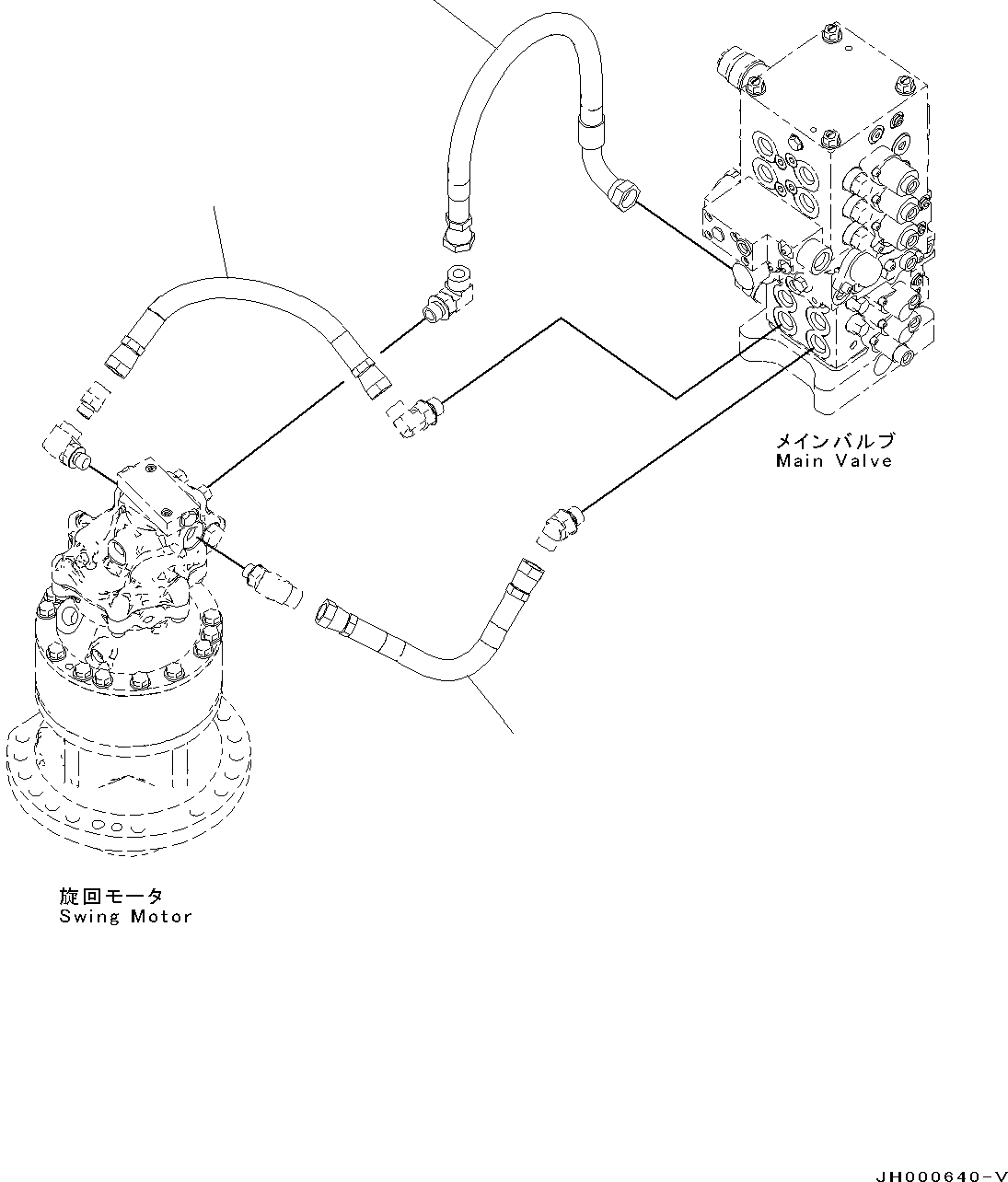 メインバルブ
Main Valve

旋回モータ
Swing Motor

JH000640-V