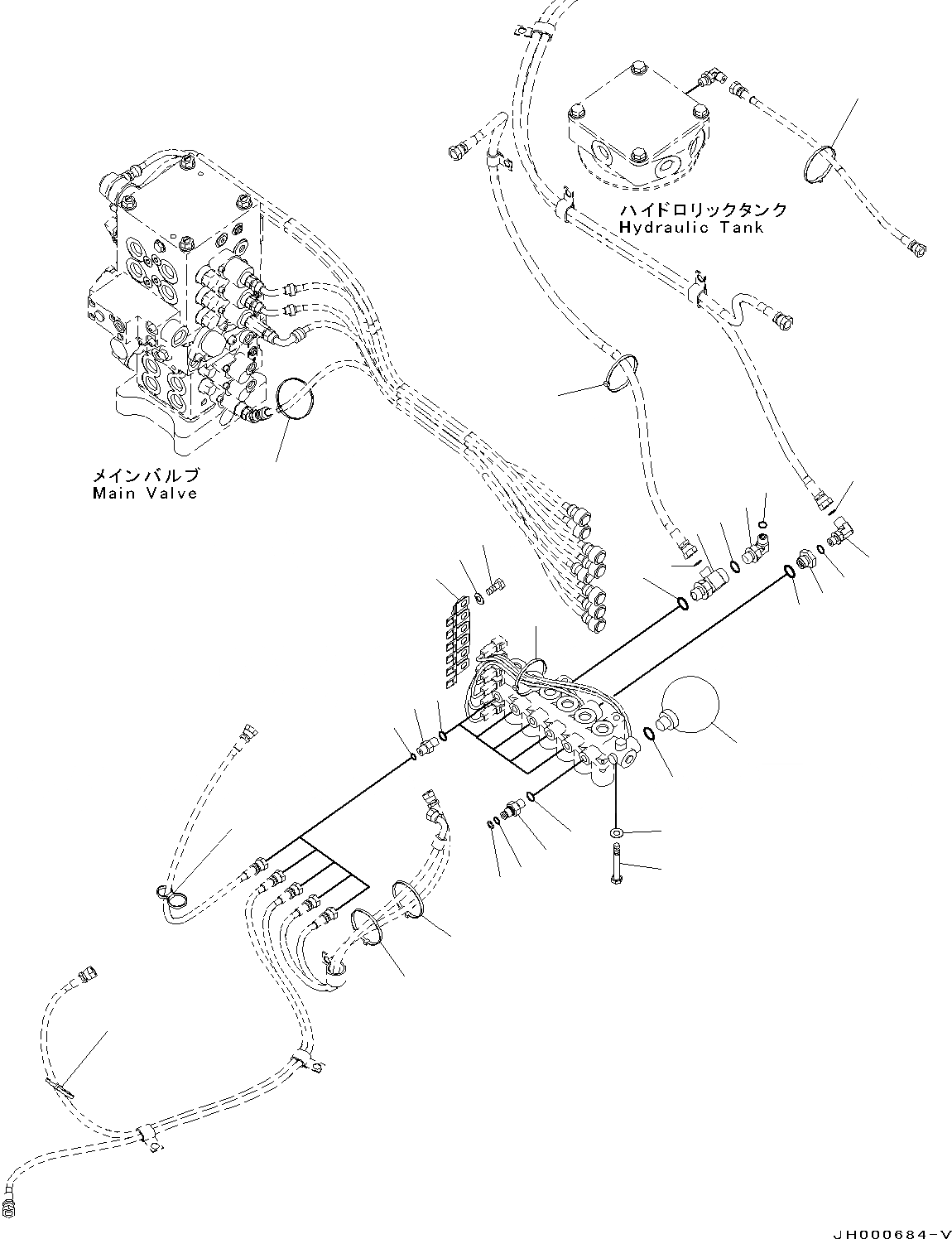 ハイドロリックタンク
Hydraulic Tank

メインバルブ
Main Valve

JH000684-V