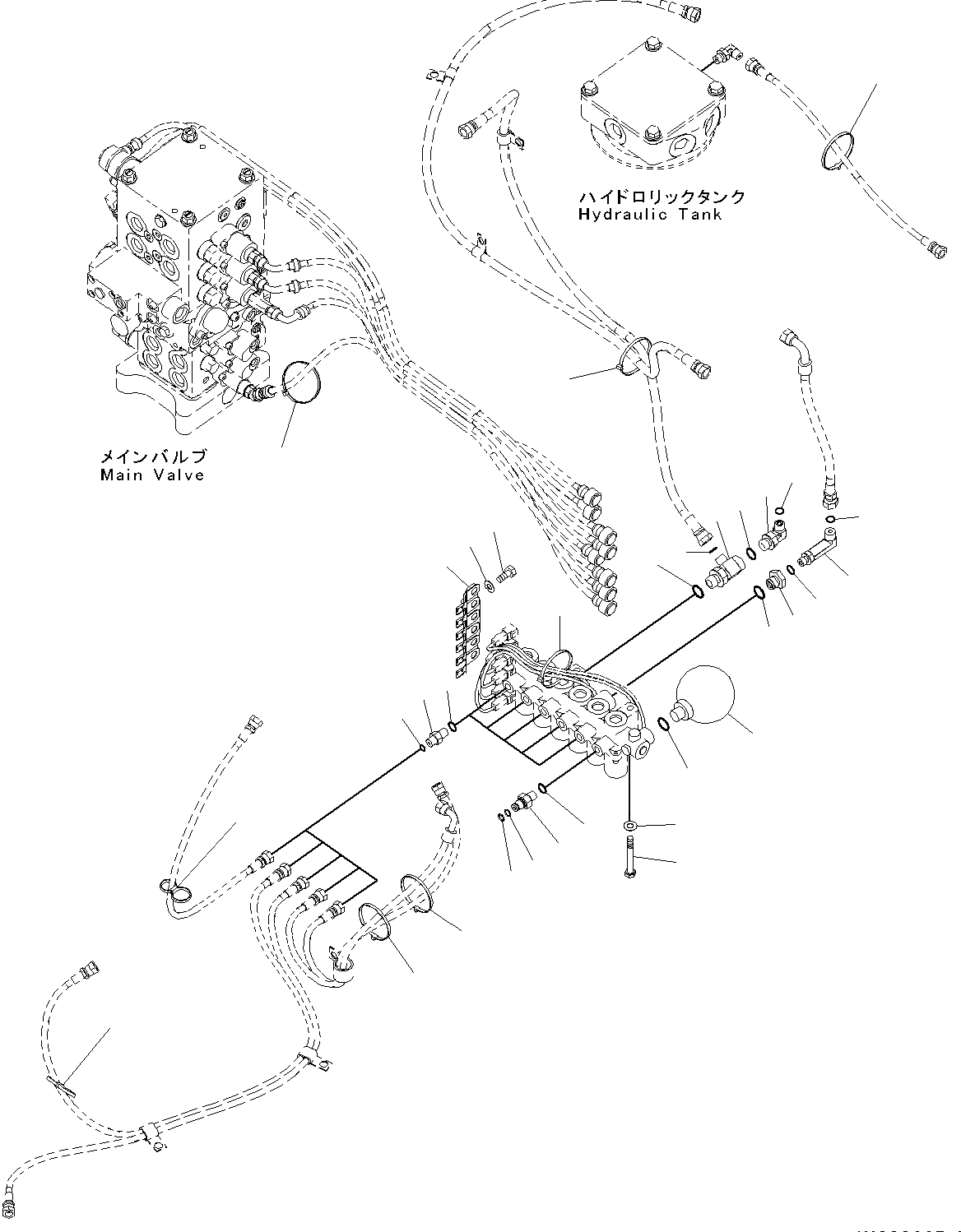 ハイドロリックタンク
Hydraulic Tank

メインバルブ
Main Valve