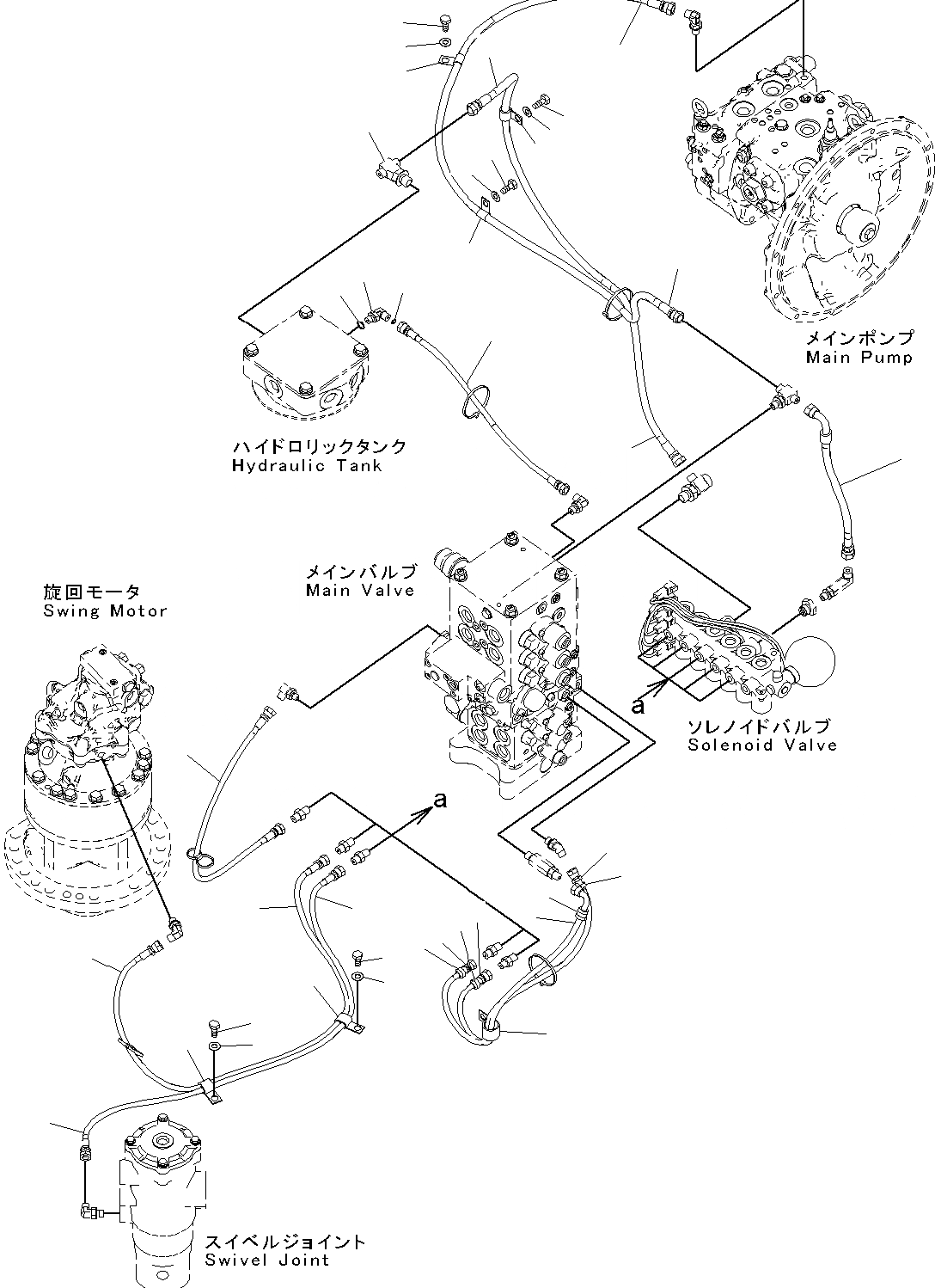 メインポンプ
Main Pump

ハイドロリックタンク
Hydraulic Tank

メインバルブ
Main Valve

旋回モータ
Swing Motor

a

ソレノイドバルブ
Solenoid Valve

a

スイベルジョイント
Swivel Joint