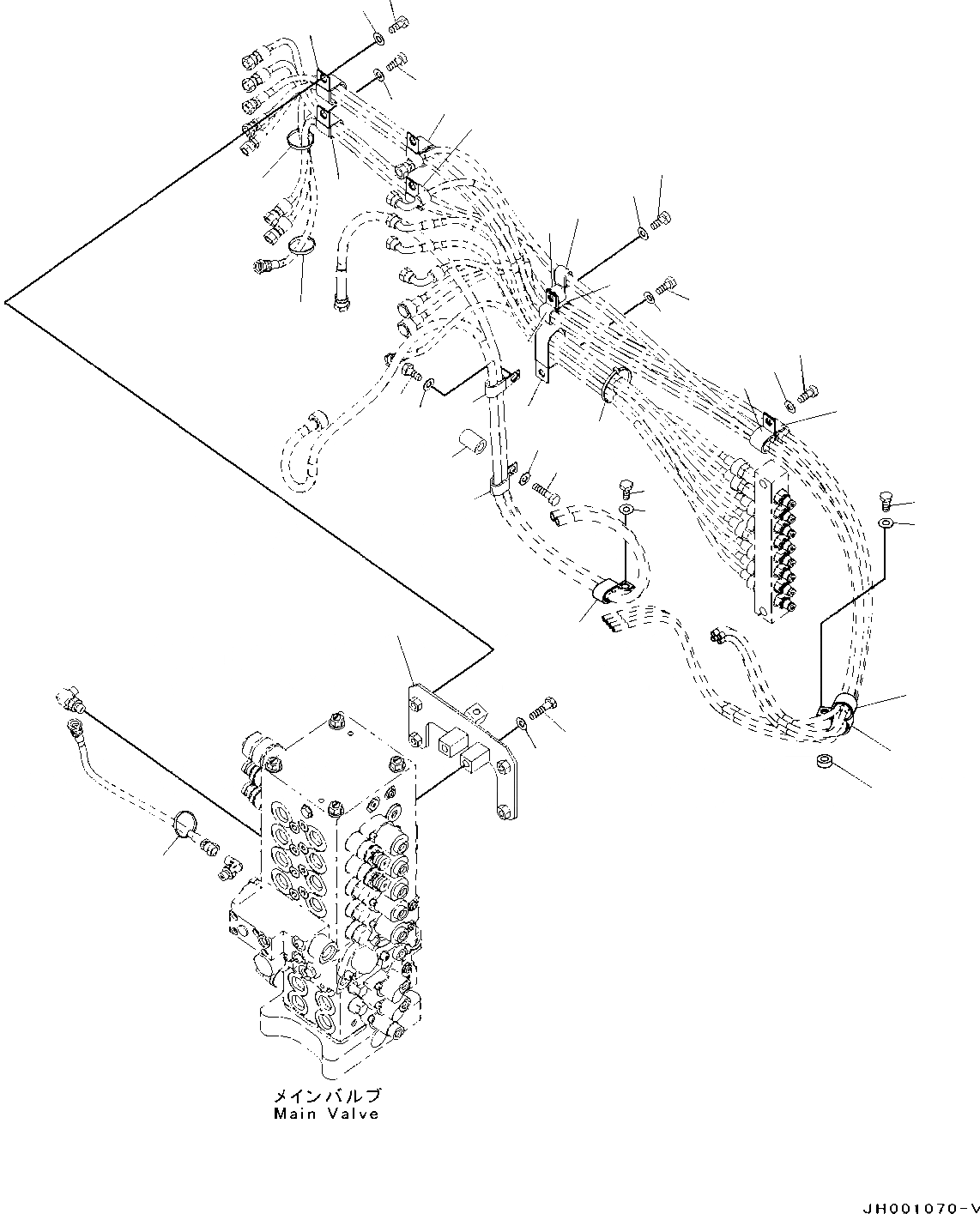 メインバルブ
Main Valve

JH001070-V