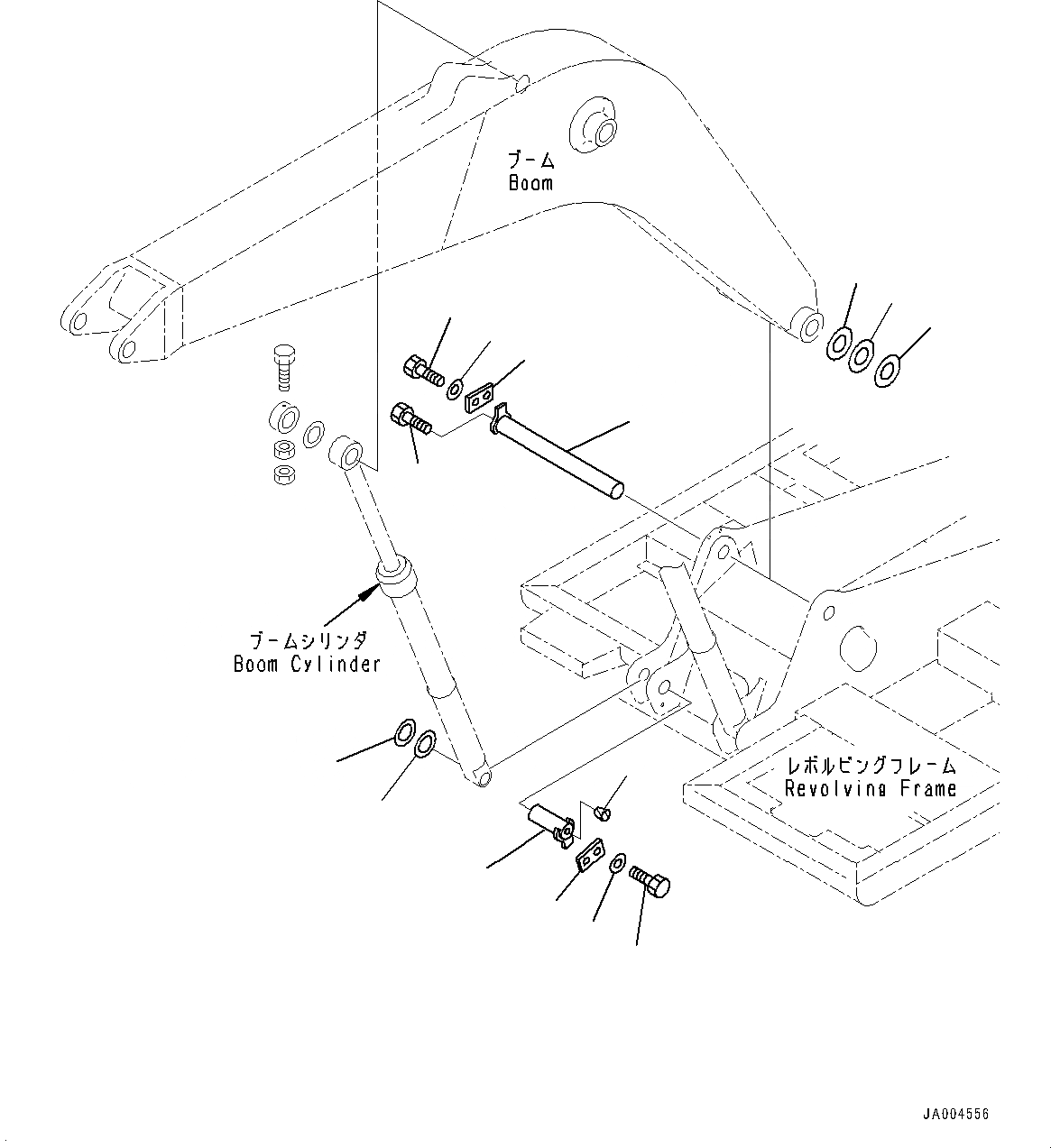 ブーム
Boom

ブームシリンダ
Boom Cylinder

レボルビングフレーム
Revolving Frame

JA004556