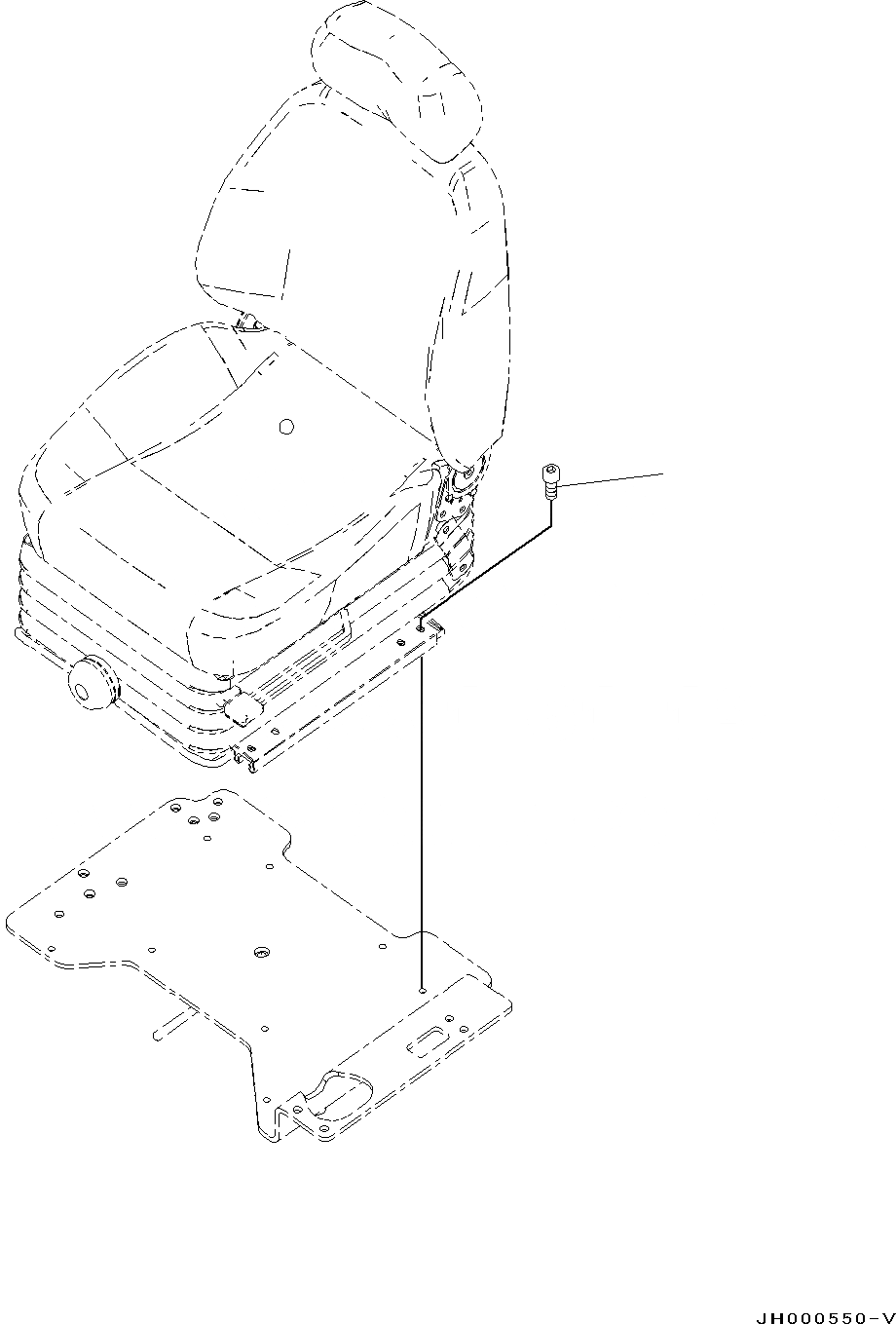 JH000550-V