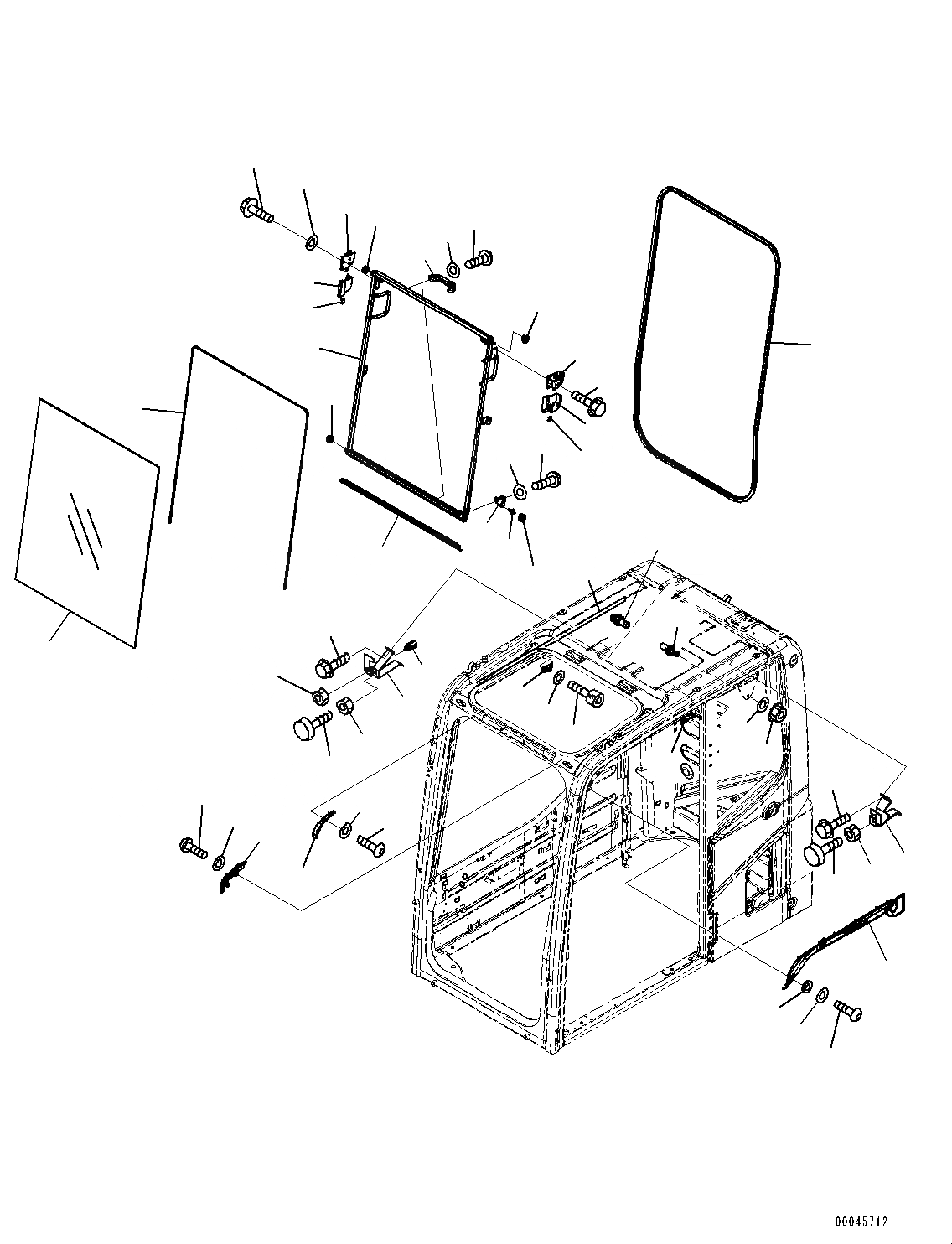 00045712