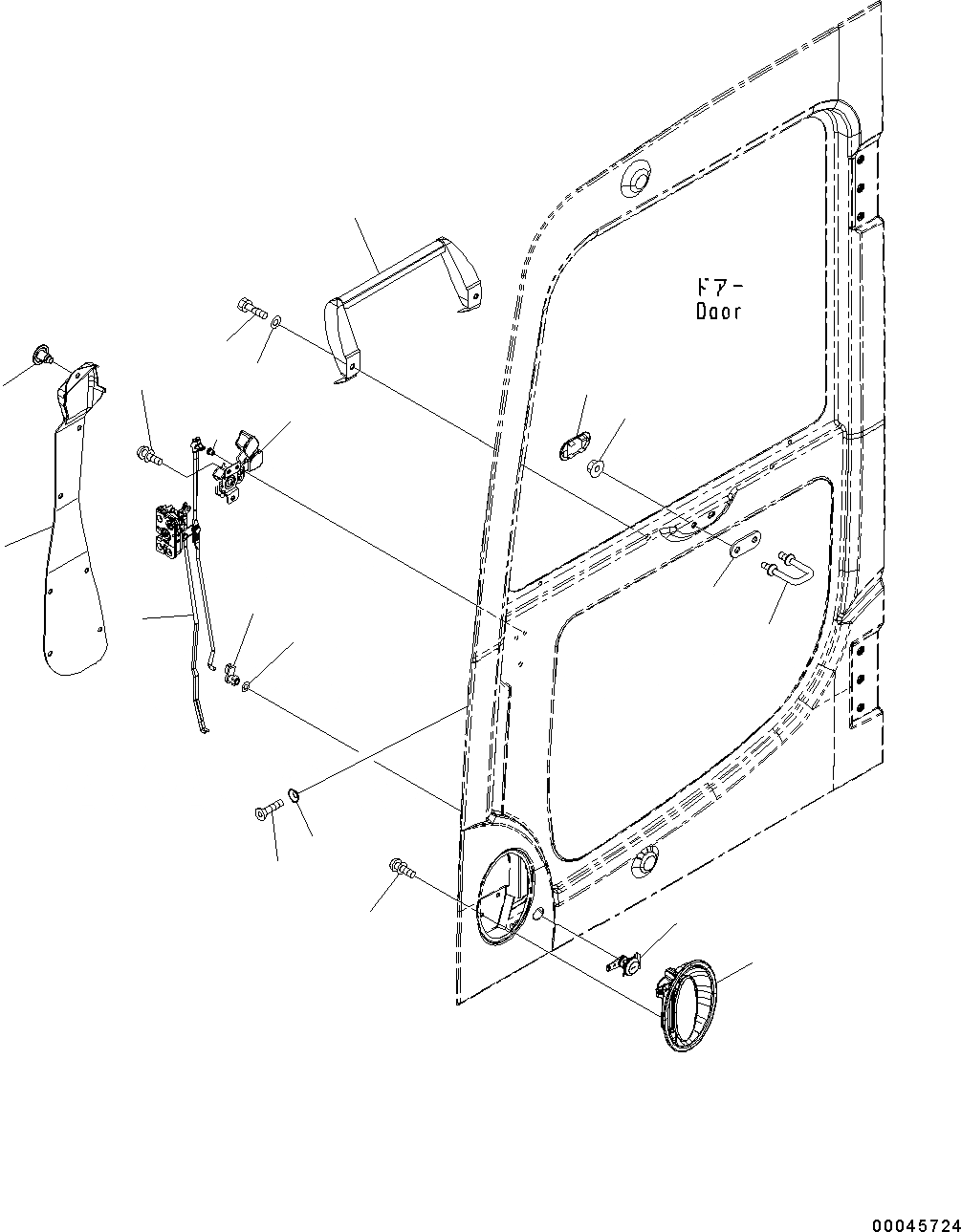 ドアー
Door

00045724