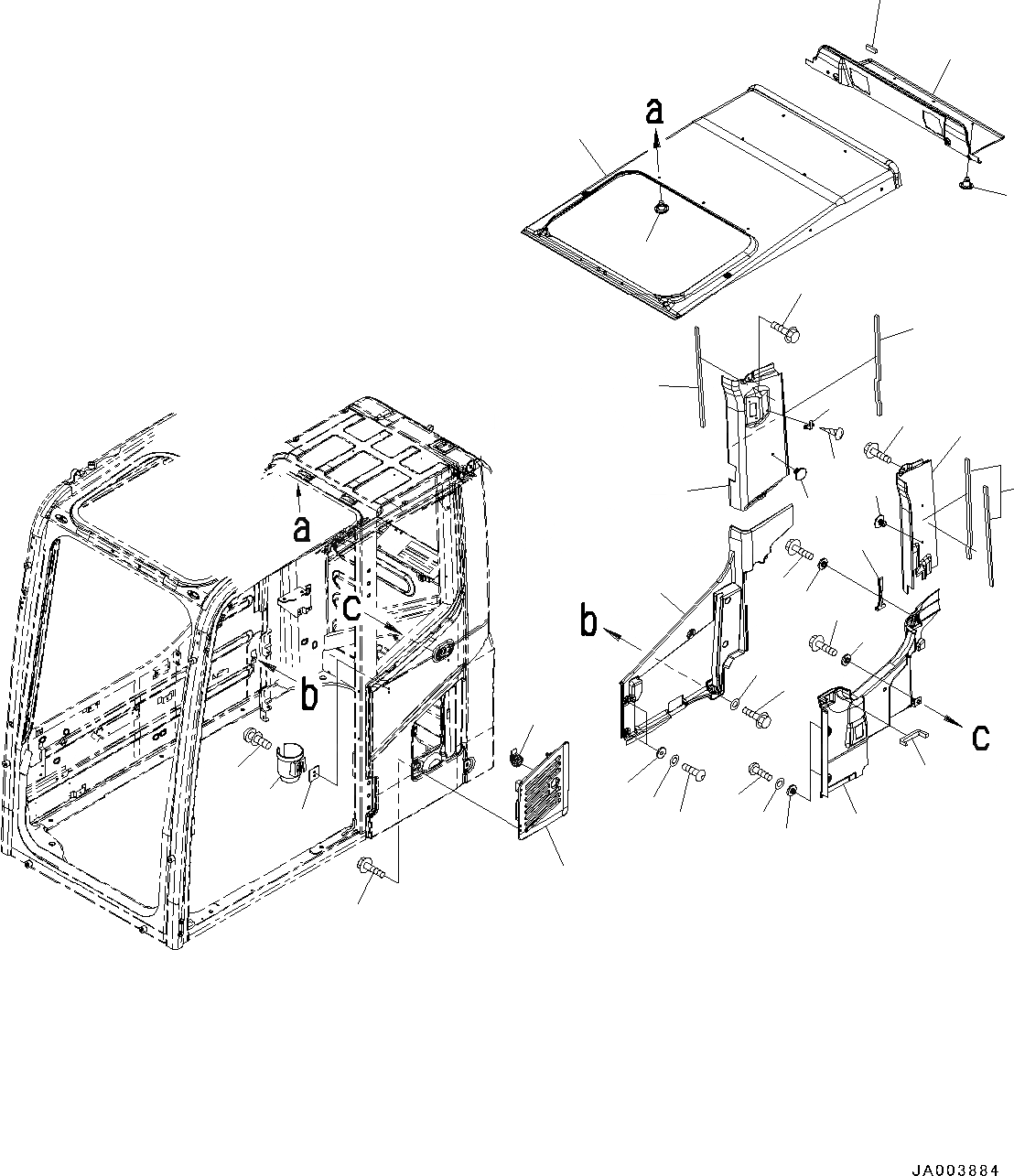 a
a
c
b
b
c
JA003884