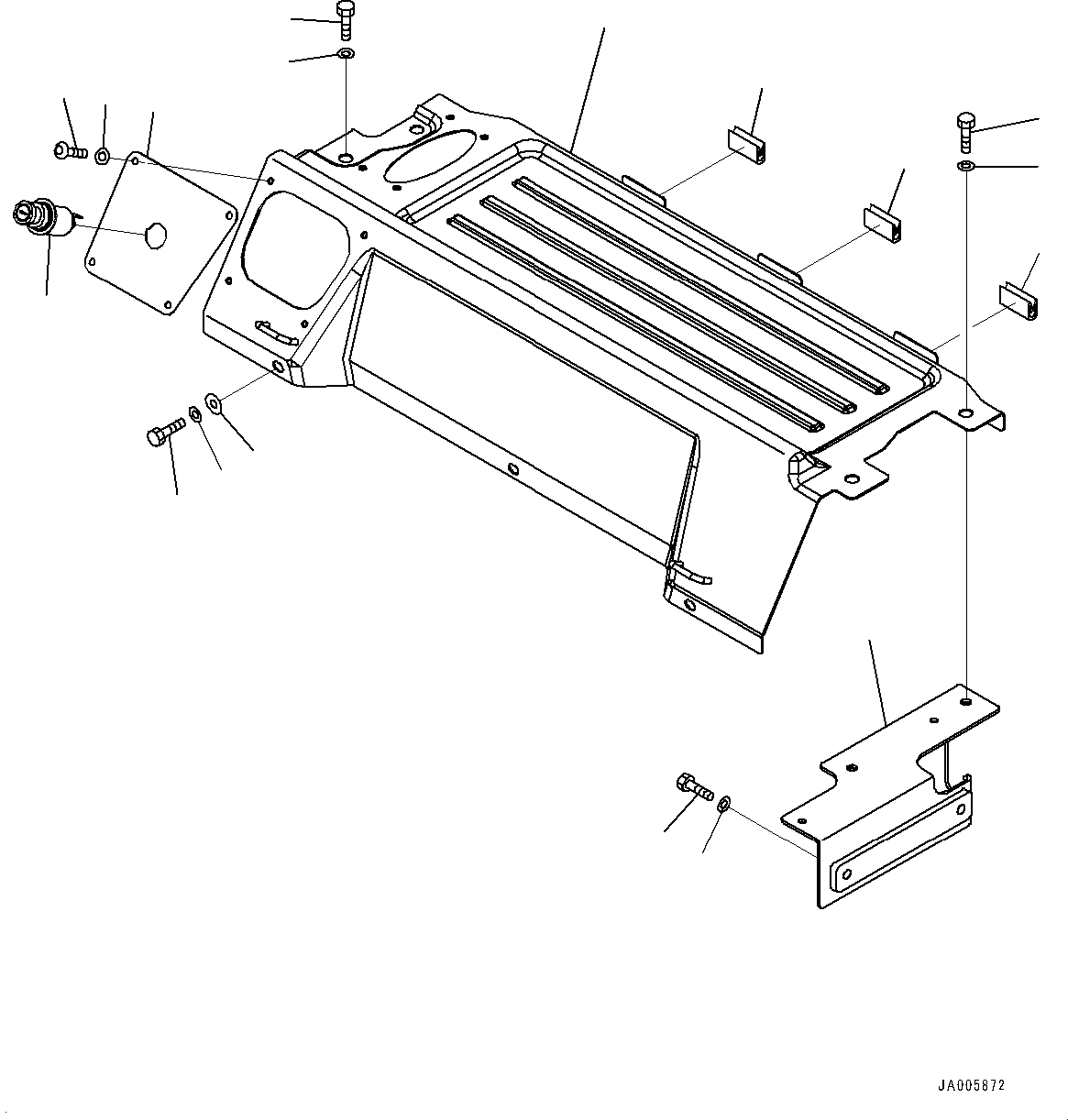 JA005872