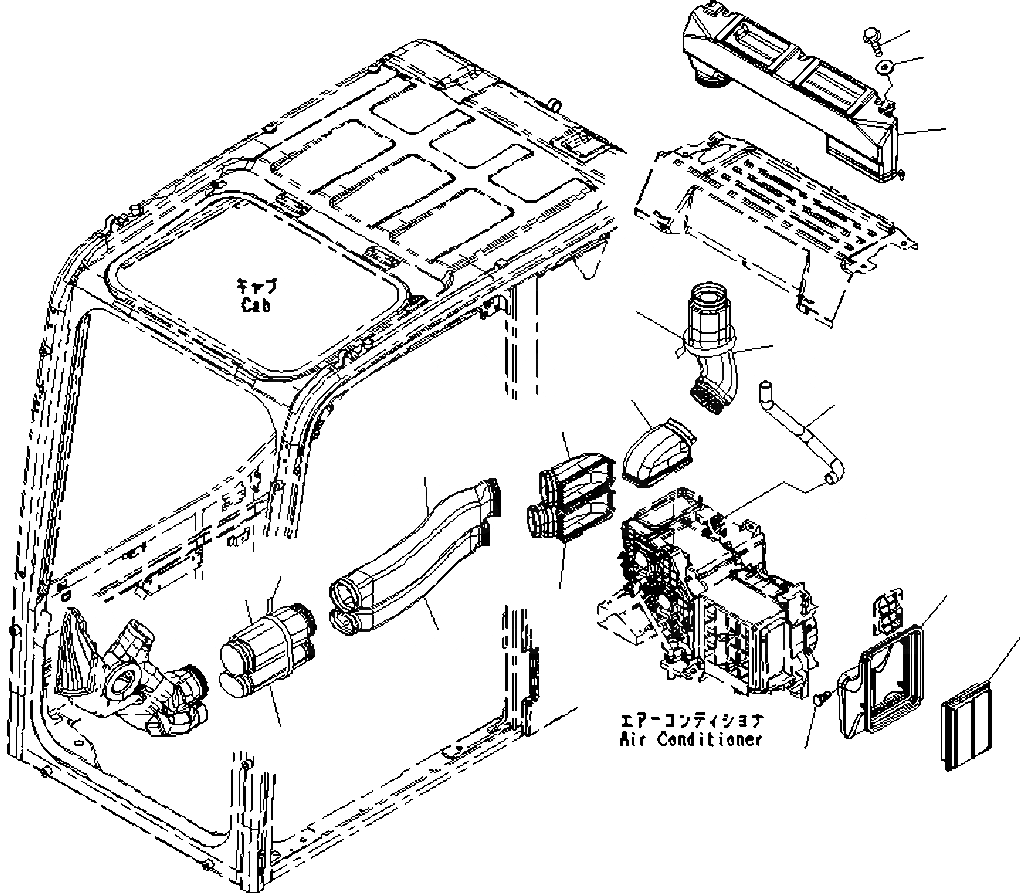 キャブ
Cab

エアーコンディショナ
Air Conditioner