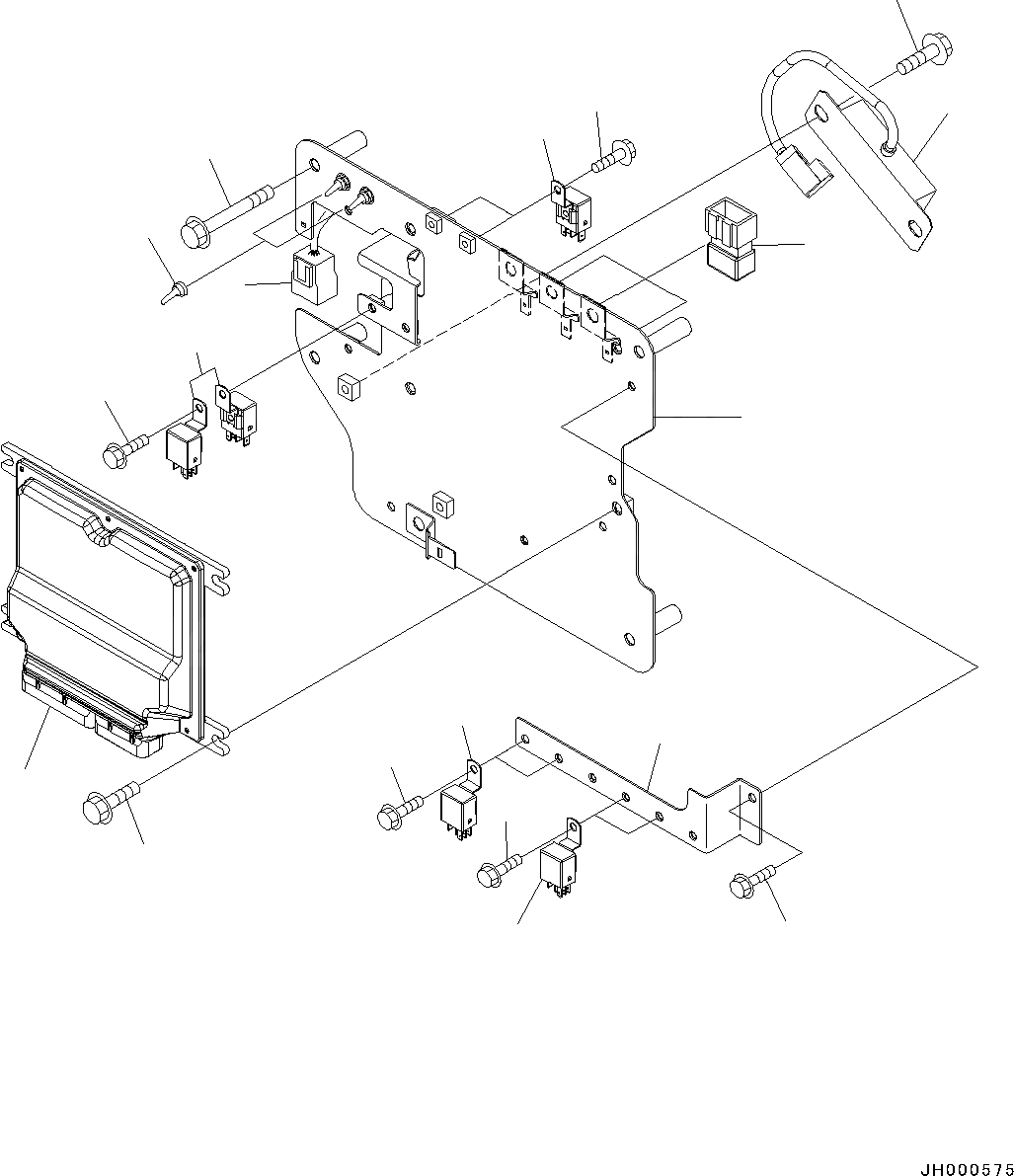 JH000575