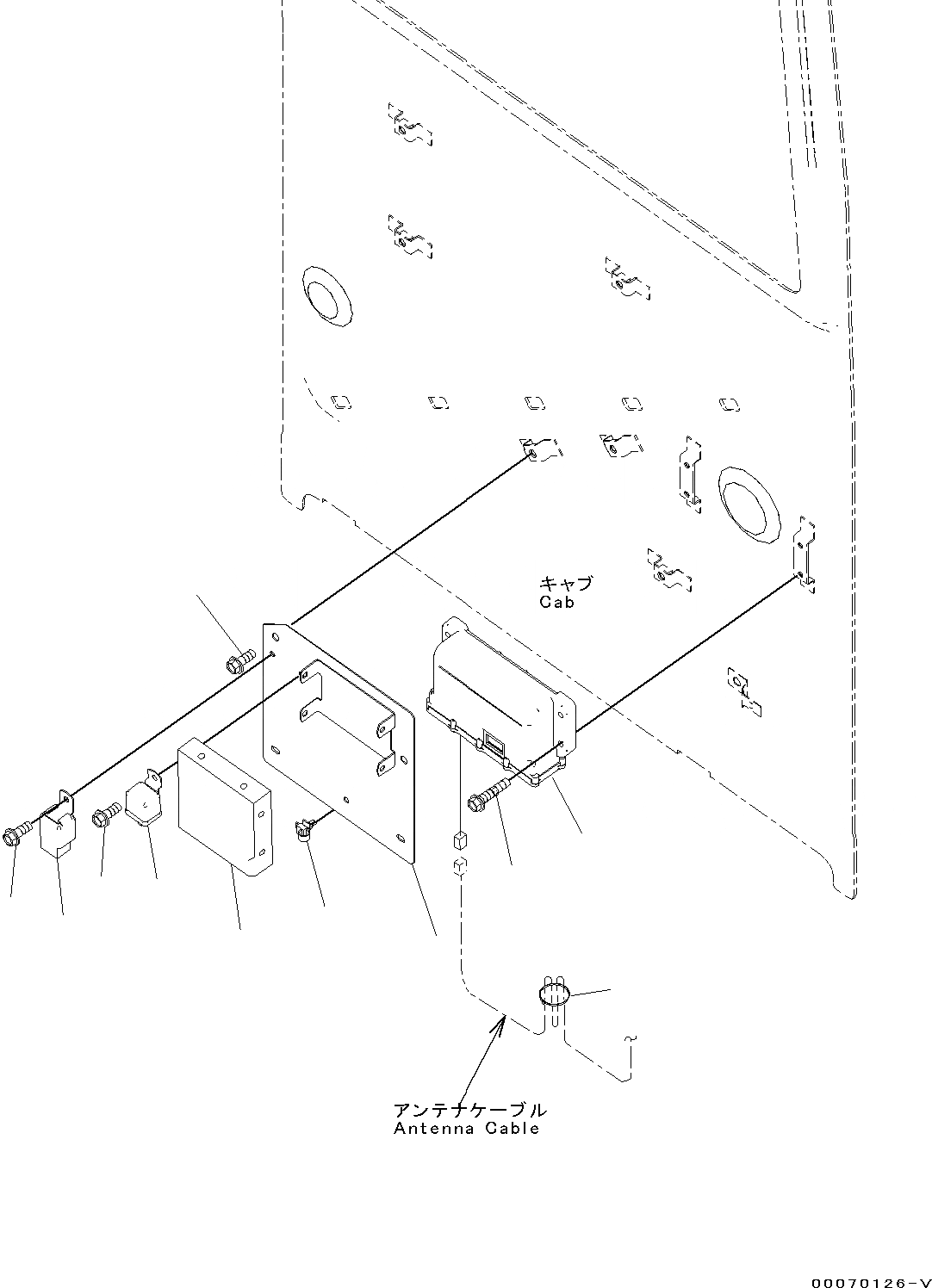 キャブ
Cab

アンテナケーブル
Antenna Cable

00070126-V