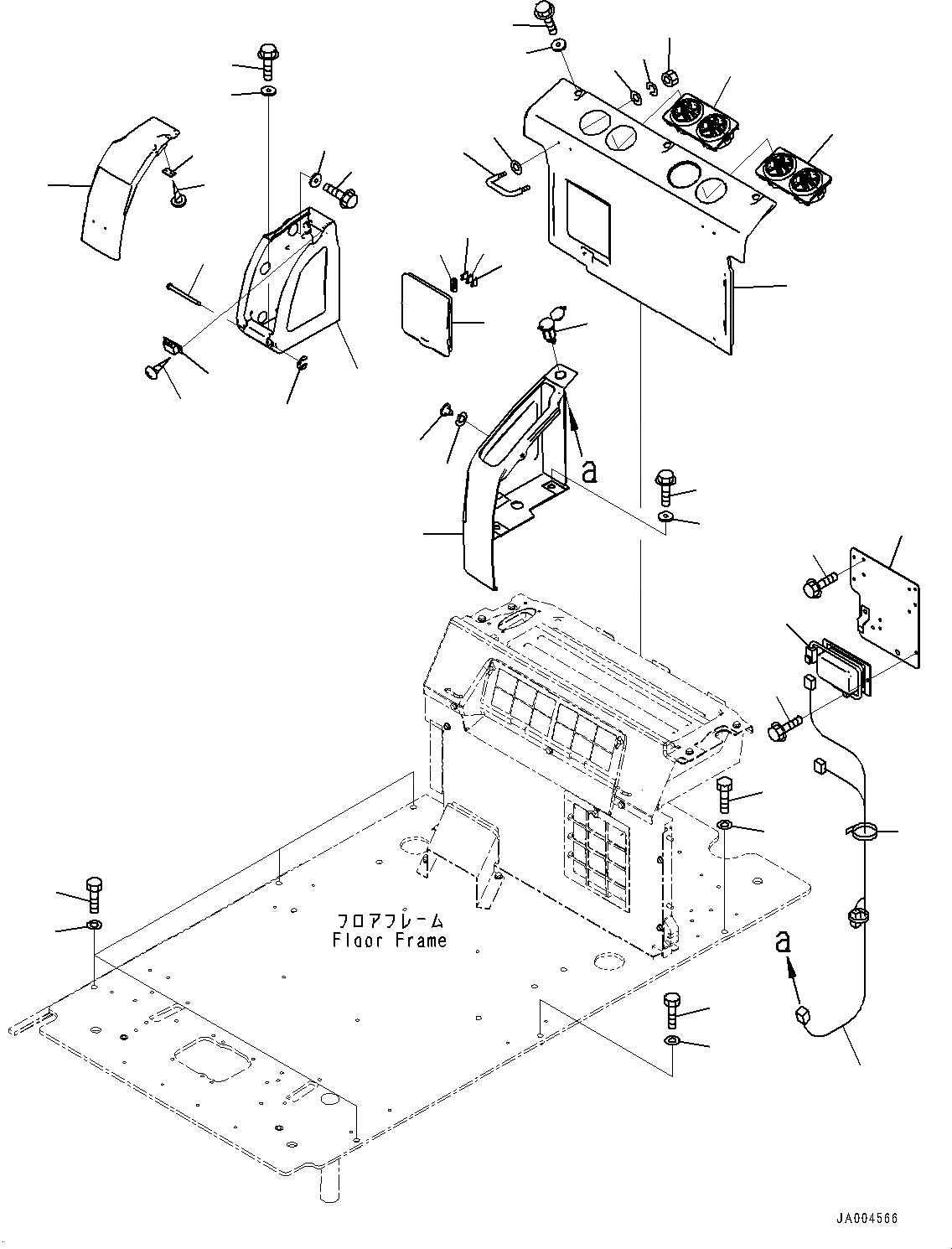 a

フロアフレーム
Floor Frame

a

JA004566