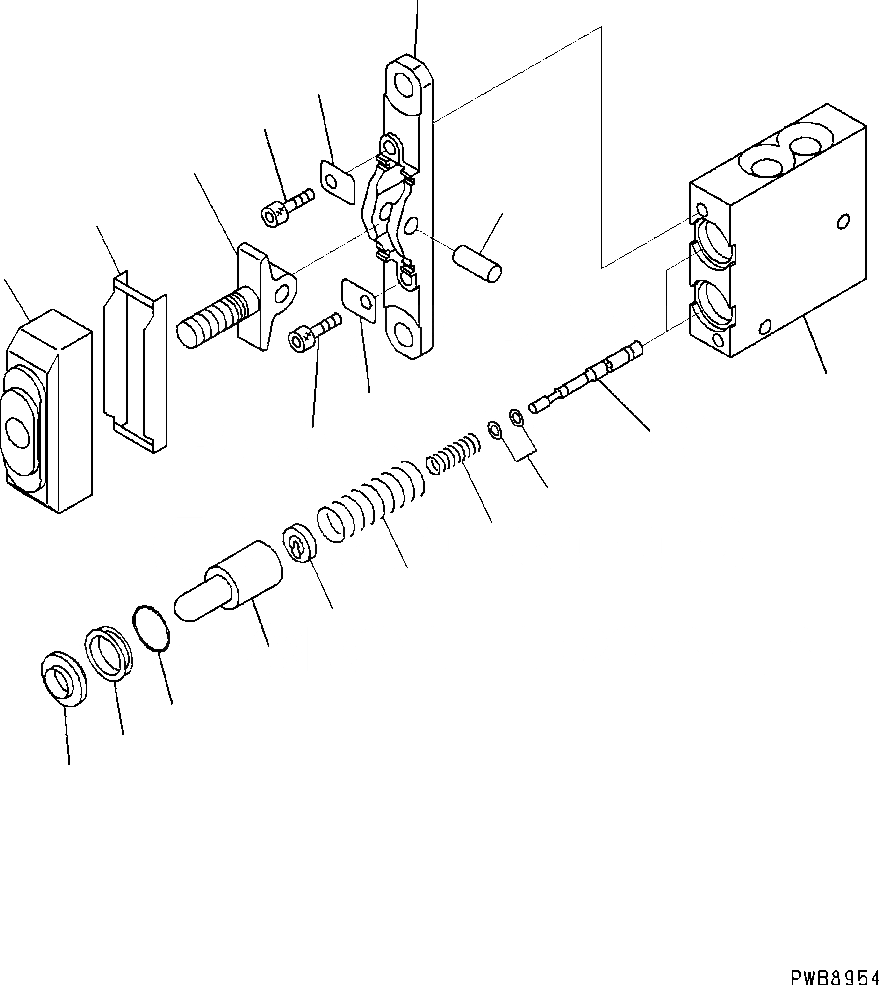 PWB8954