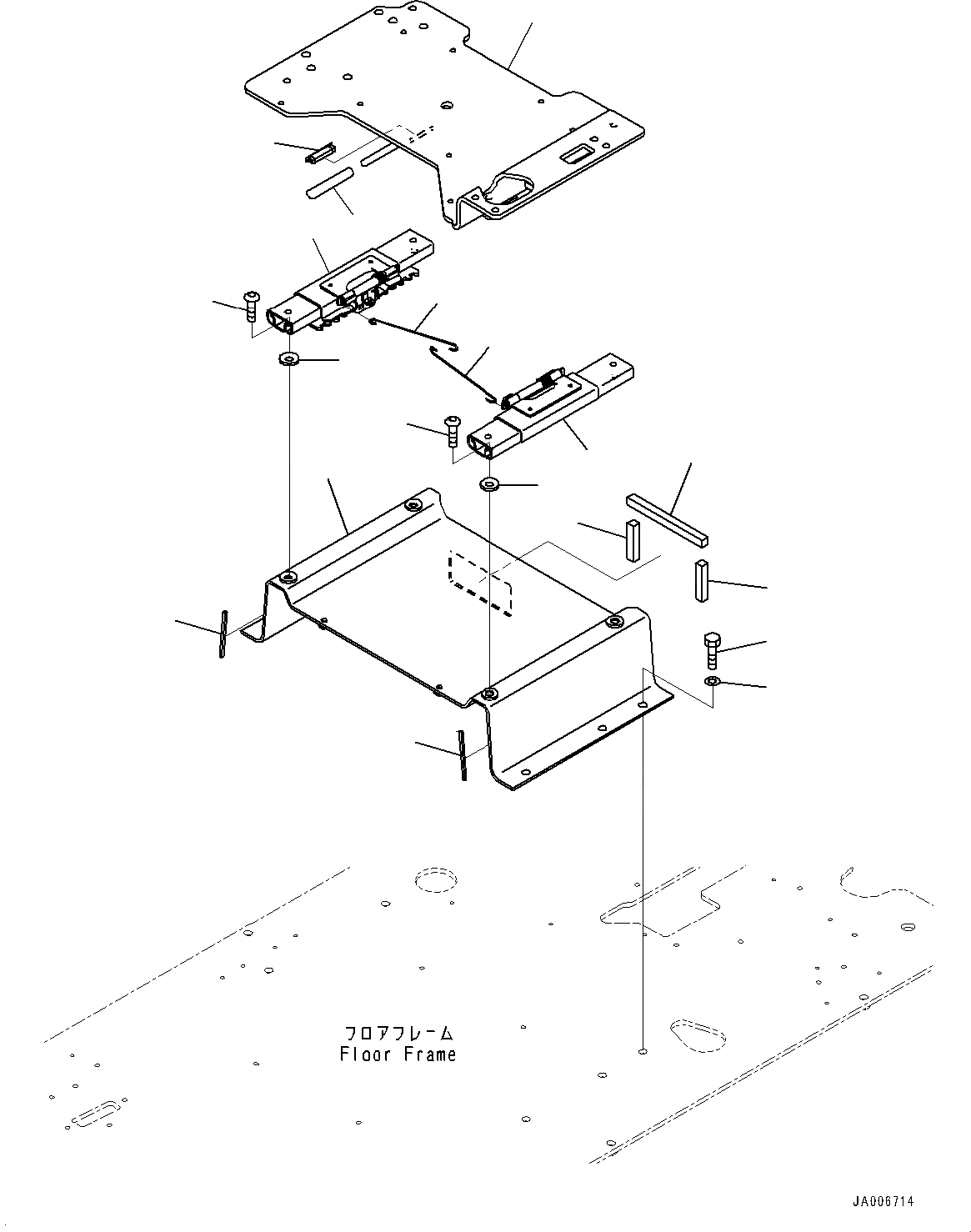 フロアフレーム
Floor Frame

JA006714