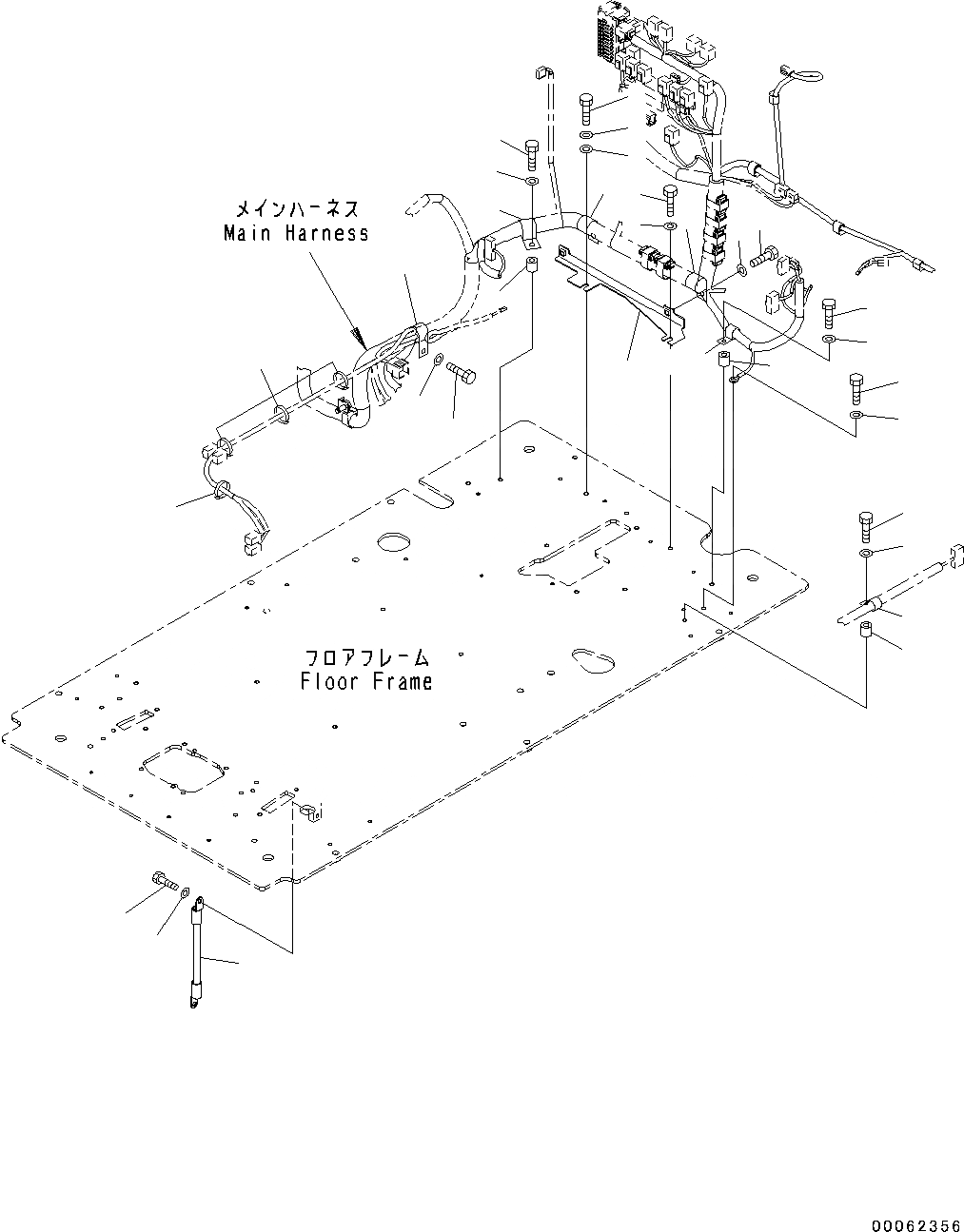 メインハーネス
Main Harness

フロアフレーム
Floor Frame

00062356