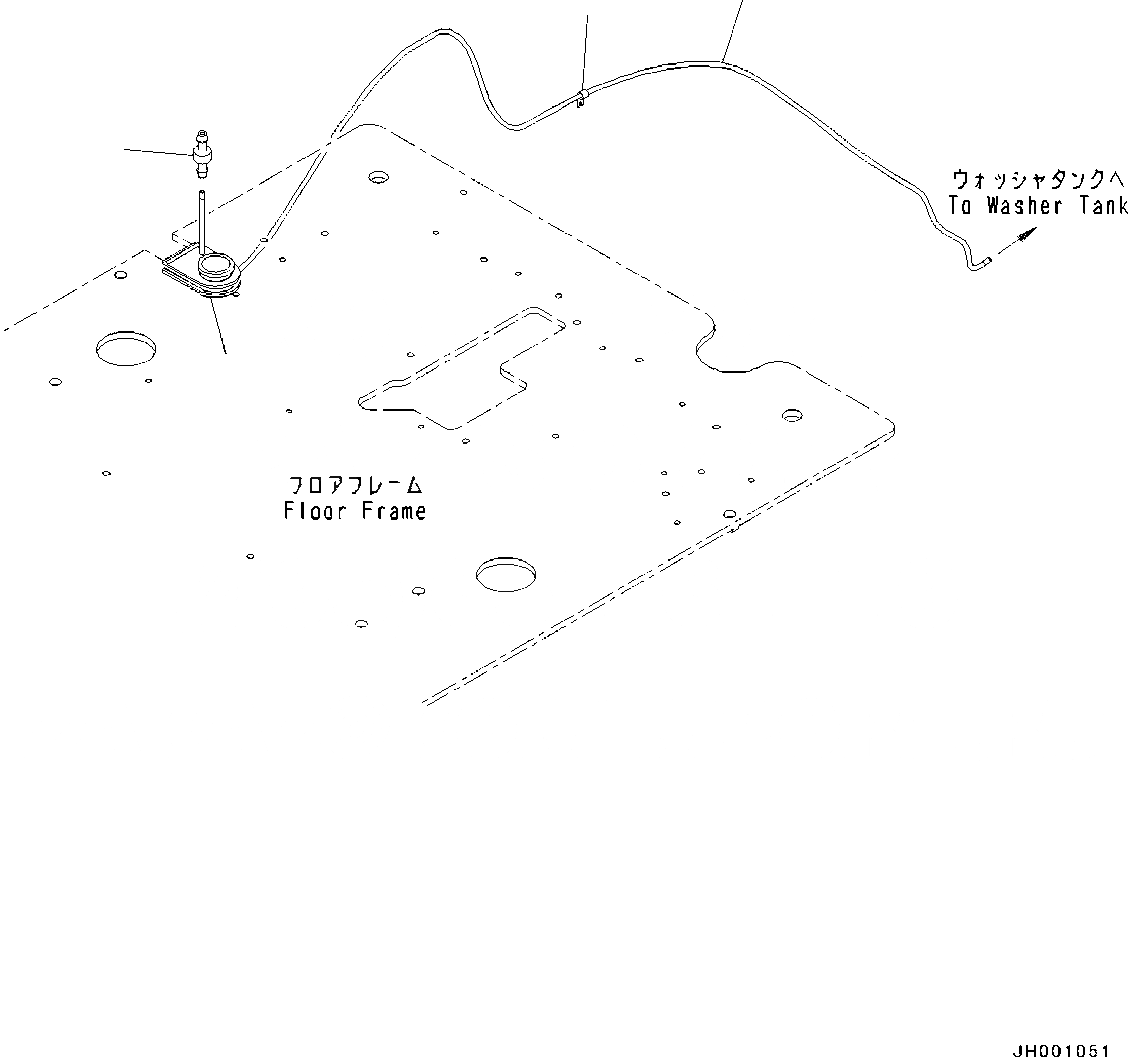 ウォッシャタンクへ
To Washer Tank

フロアフレーム
Floor Frame

JH001051