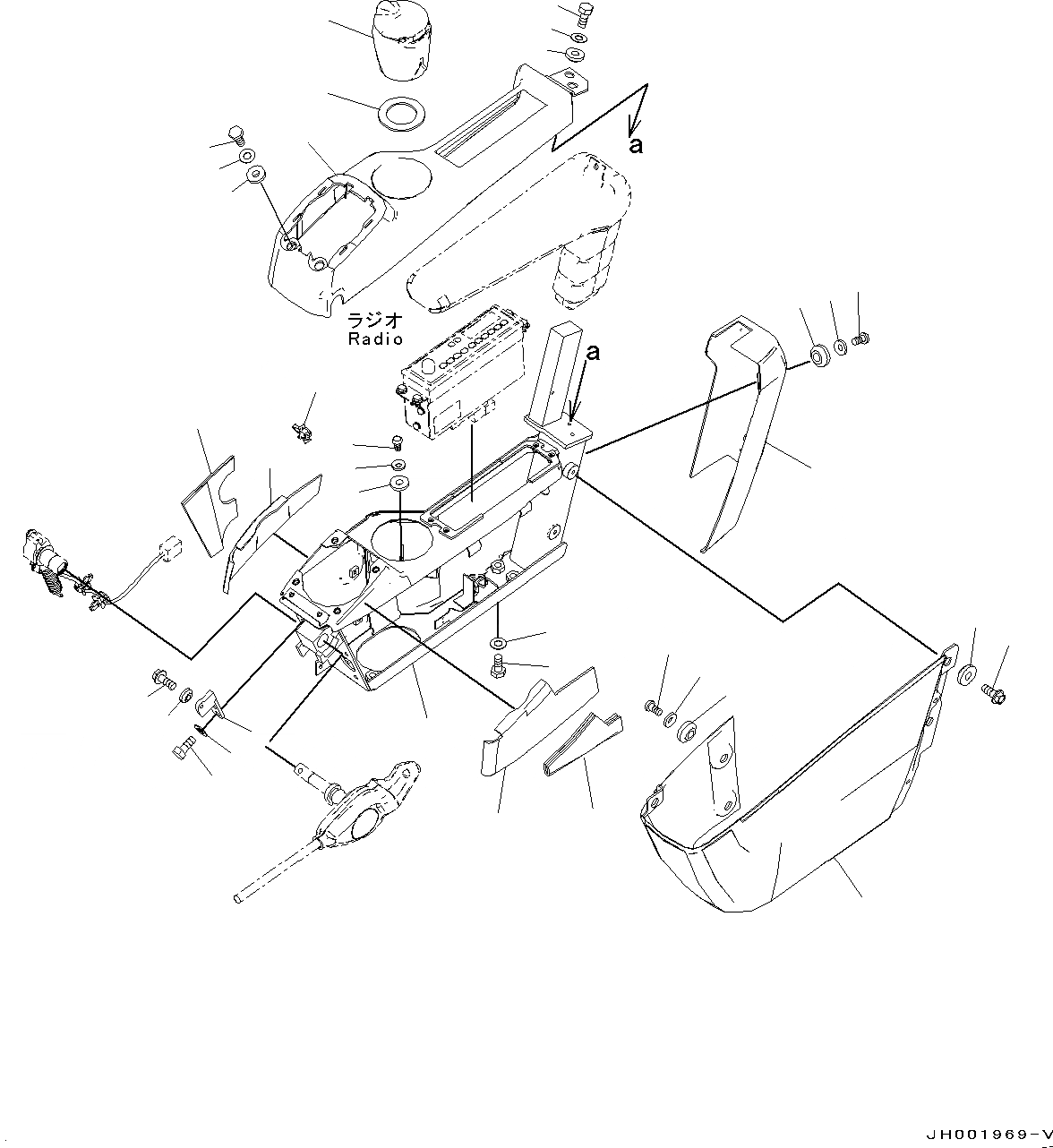 a

ラジオ
Radio

a

JH001969-V