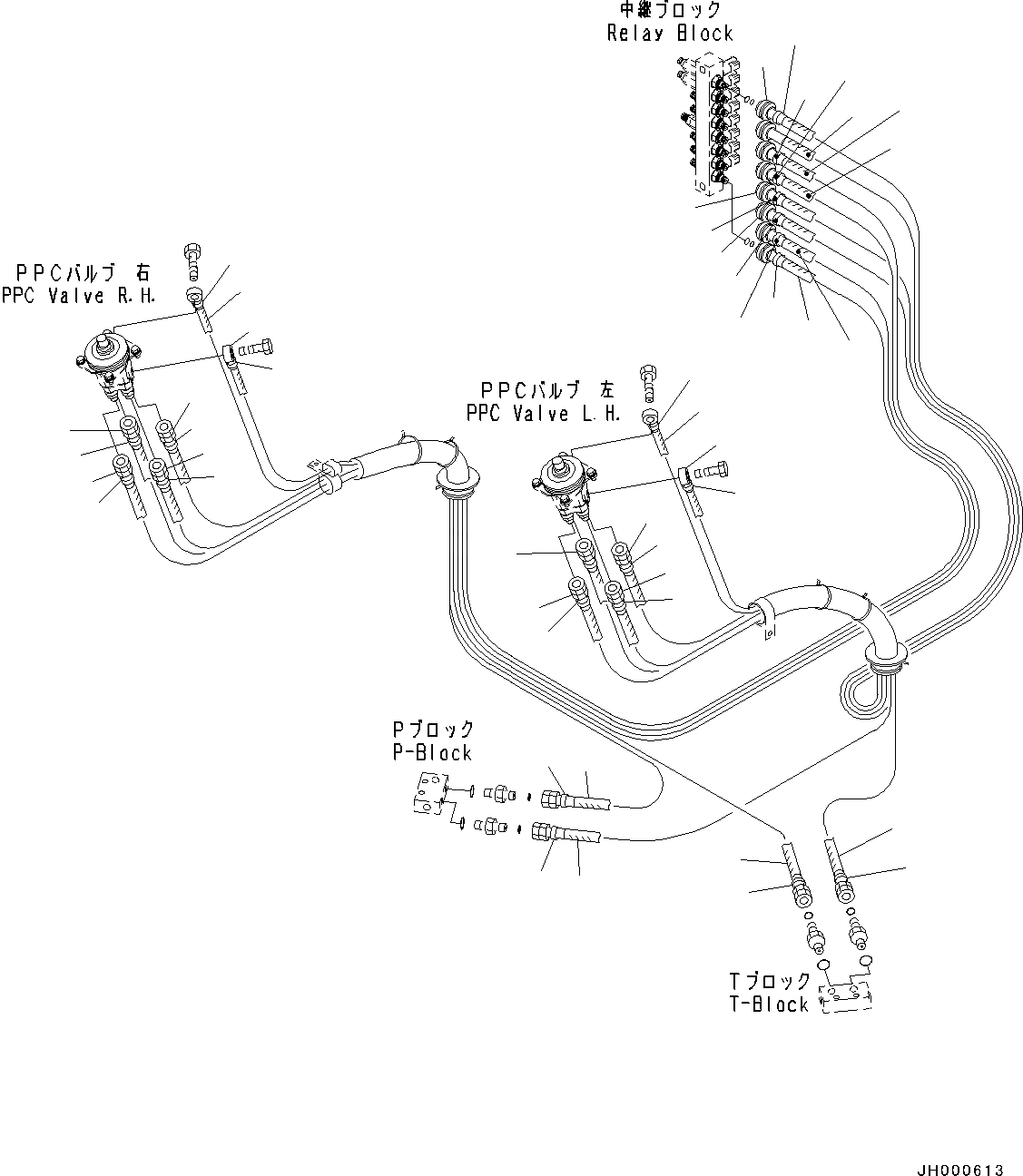 中継ブロック
Relay Block

PPCバルブ 右
PPC Valve R.H.

PPCバルブ 左
PPC Valve L.H.

Pブロック
P-Block

Tブロック
T-Block

JH000613