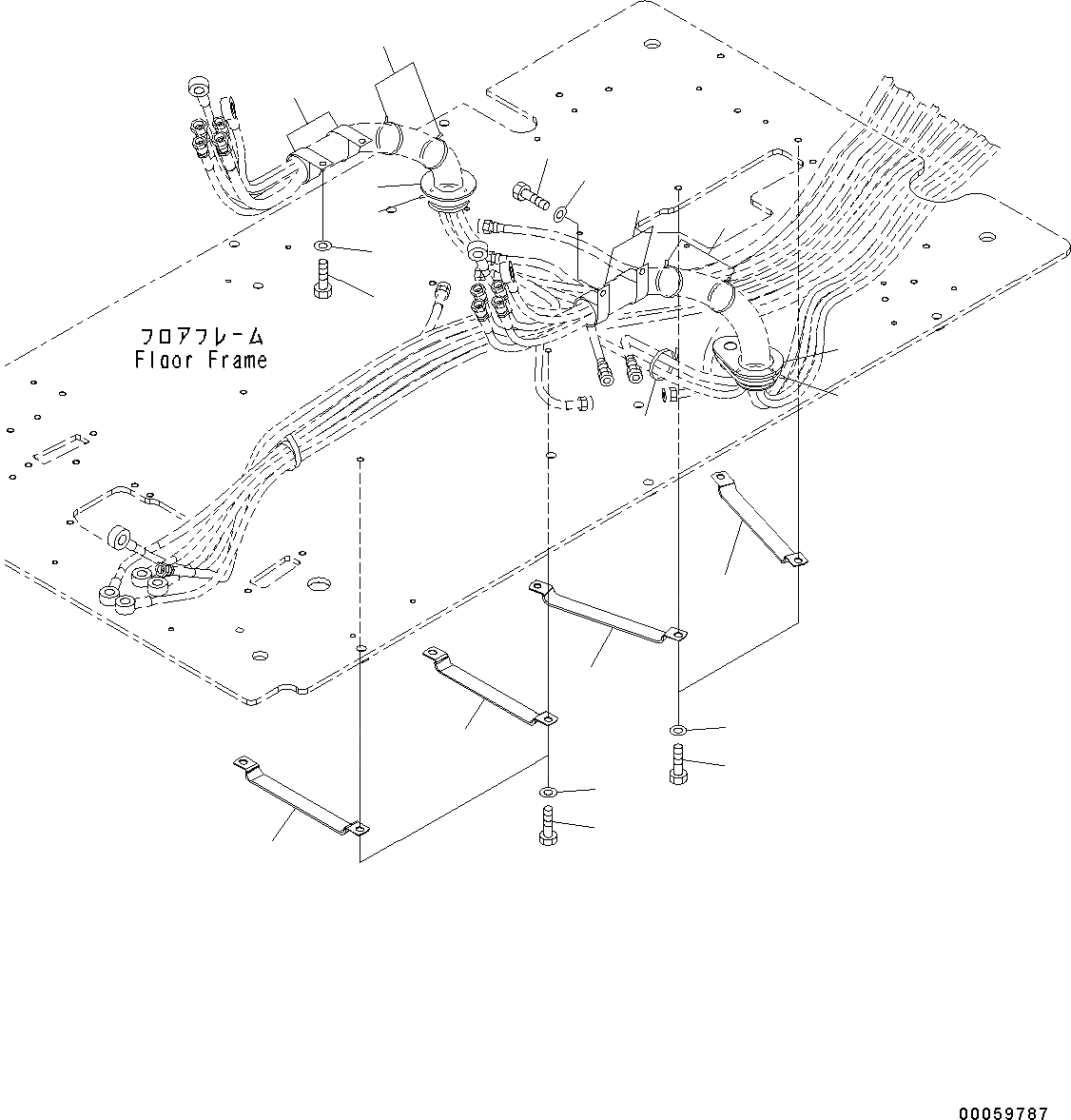 フロアフレーム
Floor Frame

00059787