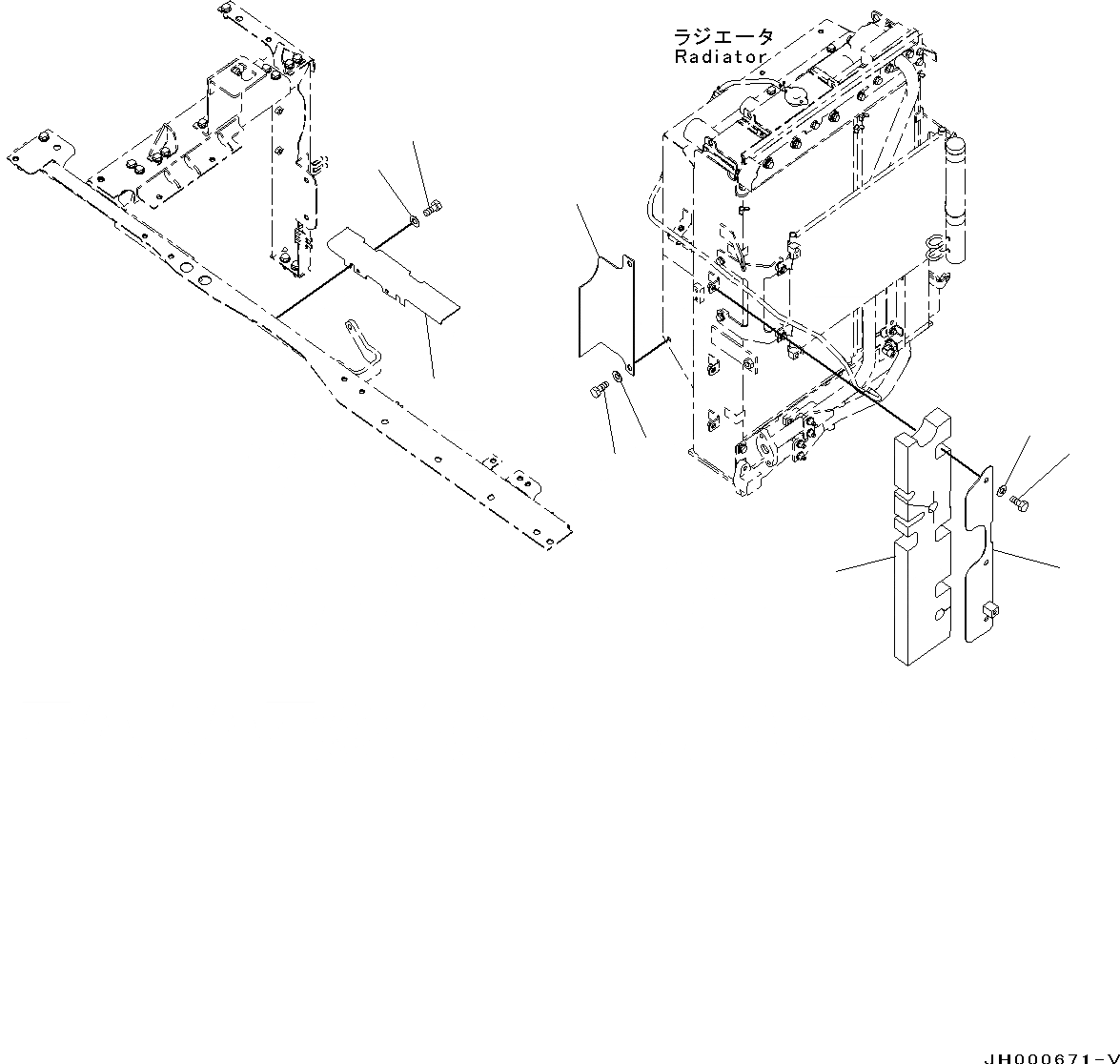 ラジエータ
Radiator

JH000671-V