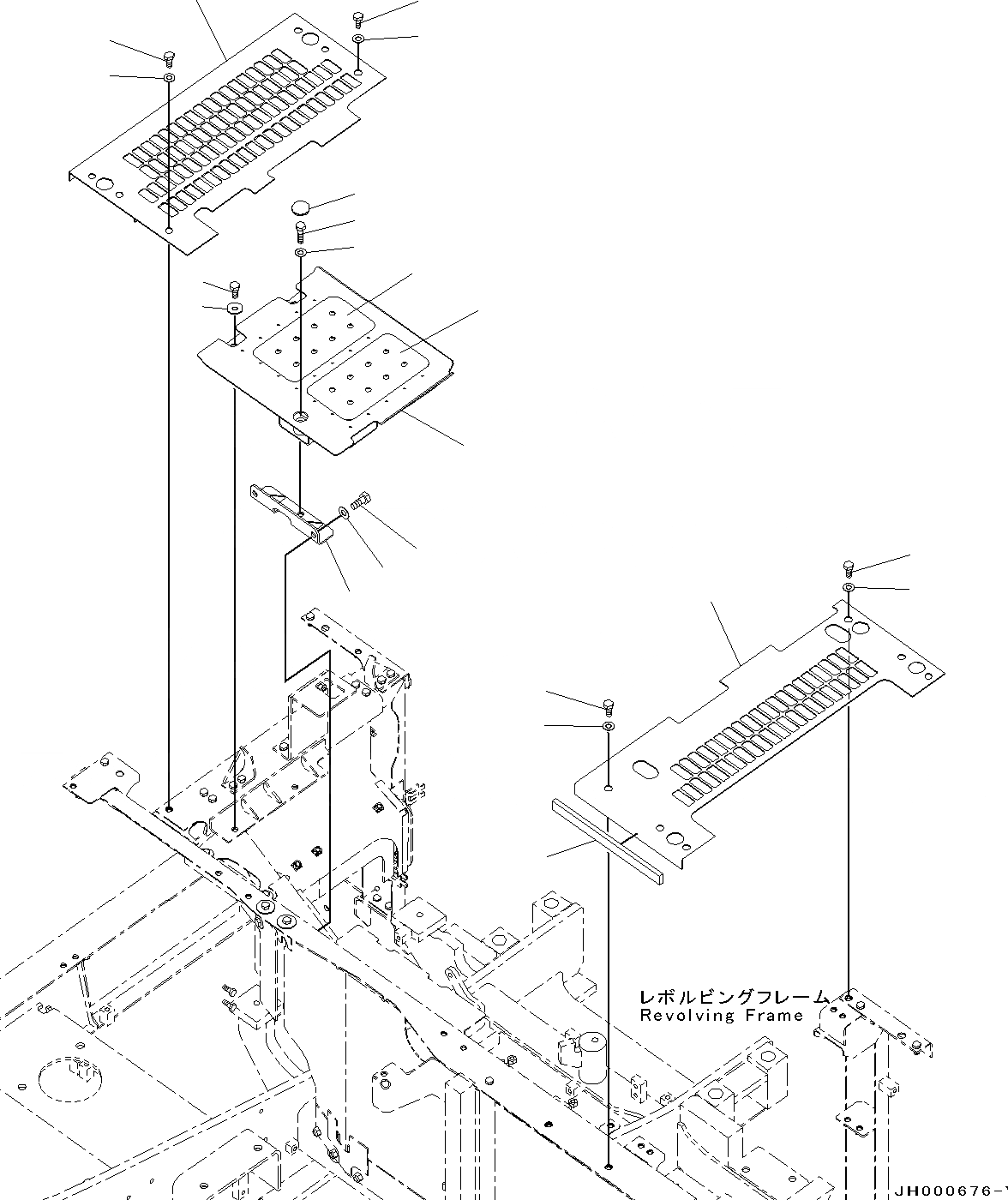 レボルビングフレーム
Revolving Frame

JH000676-