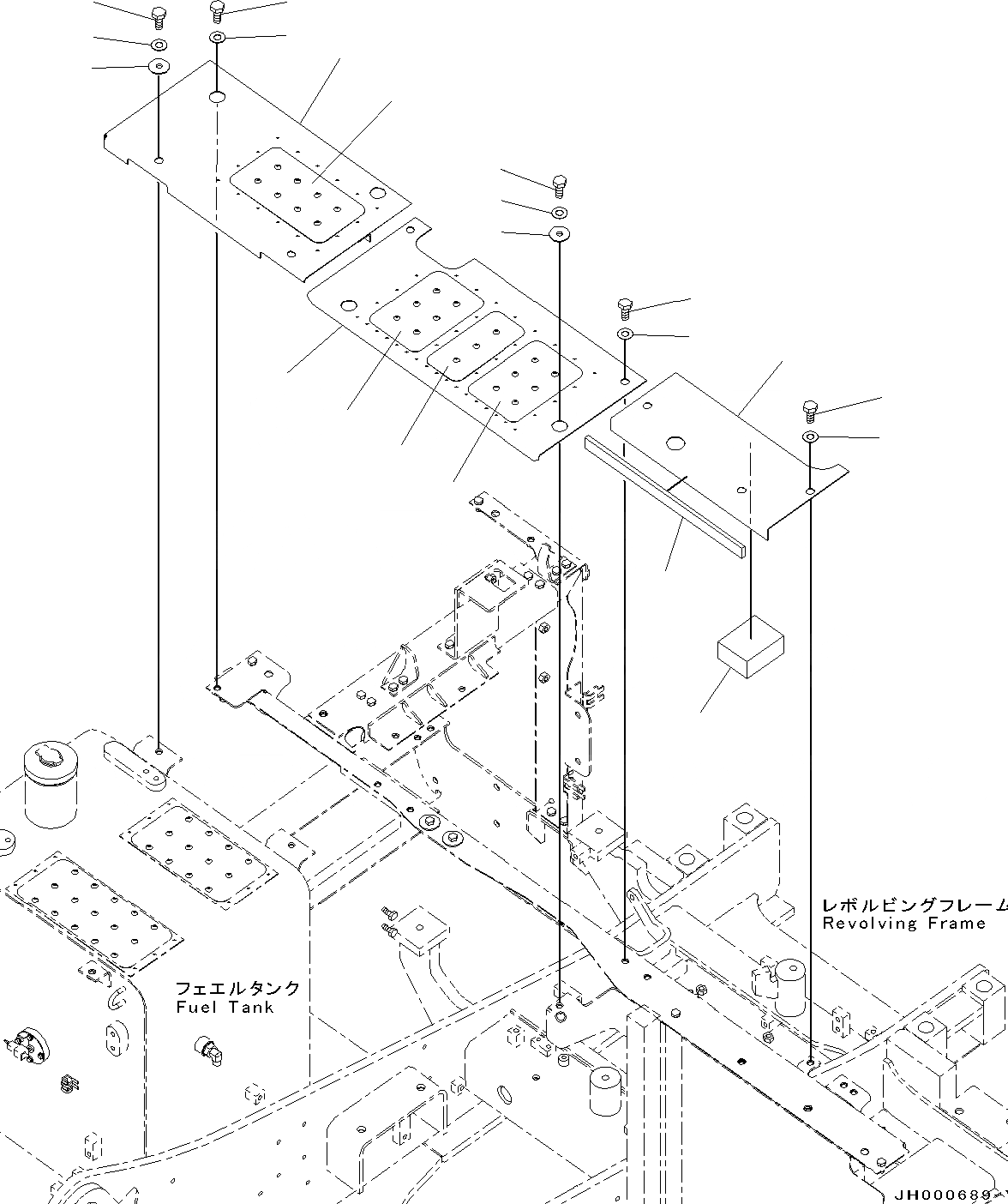 レボルビングフレーム
Revolving Frame

フェエルタンク
Fuel Tank

JH000689