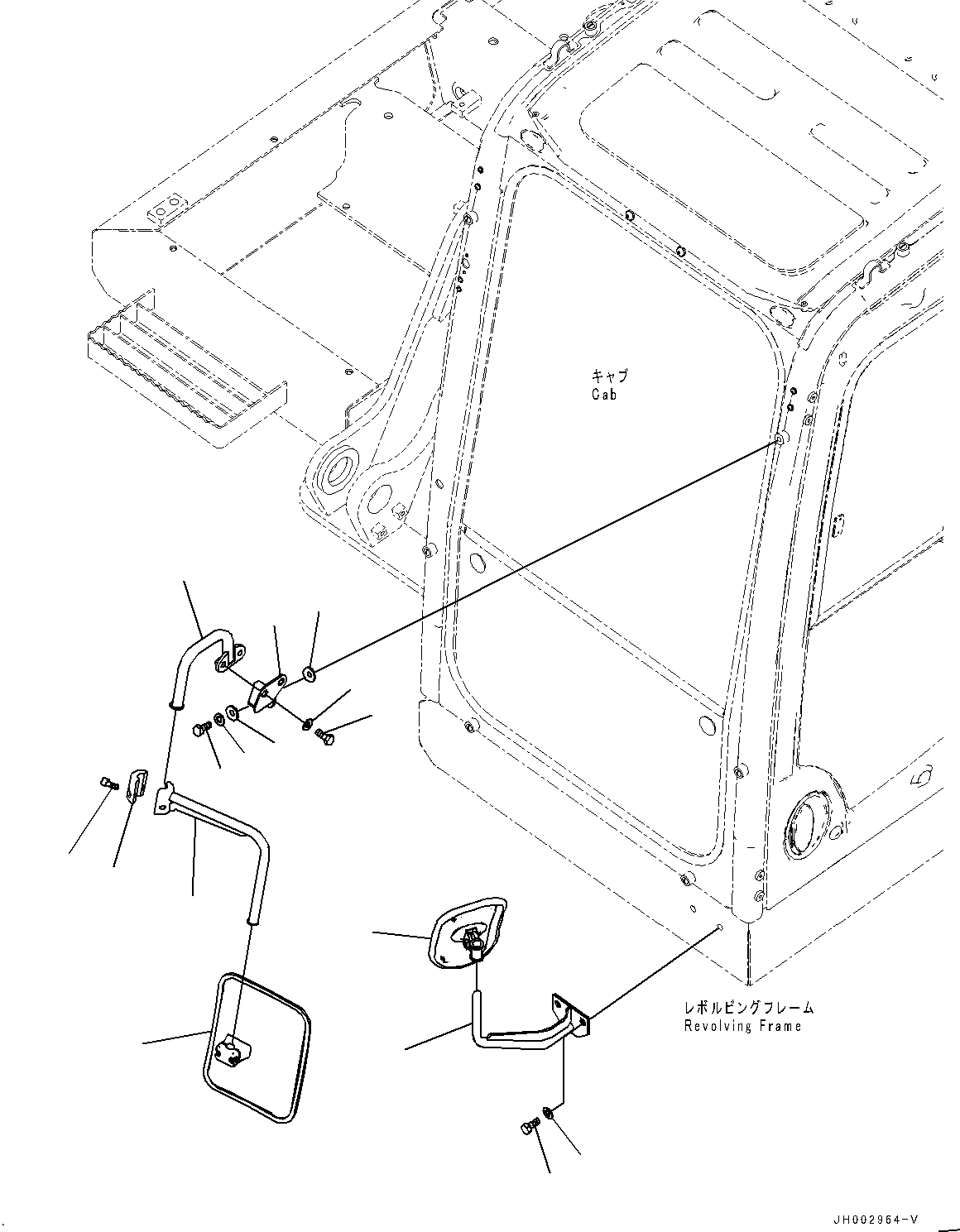 キャブ
Cab

レボルビングフレーム
Revolving Frame

JH002964-V