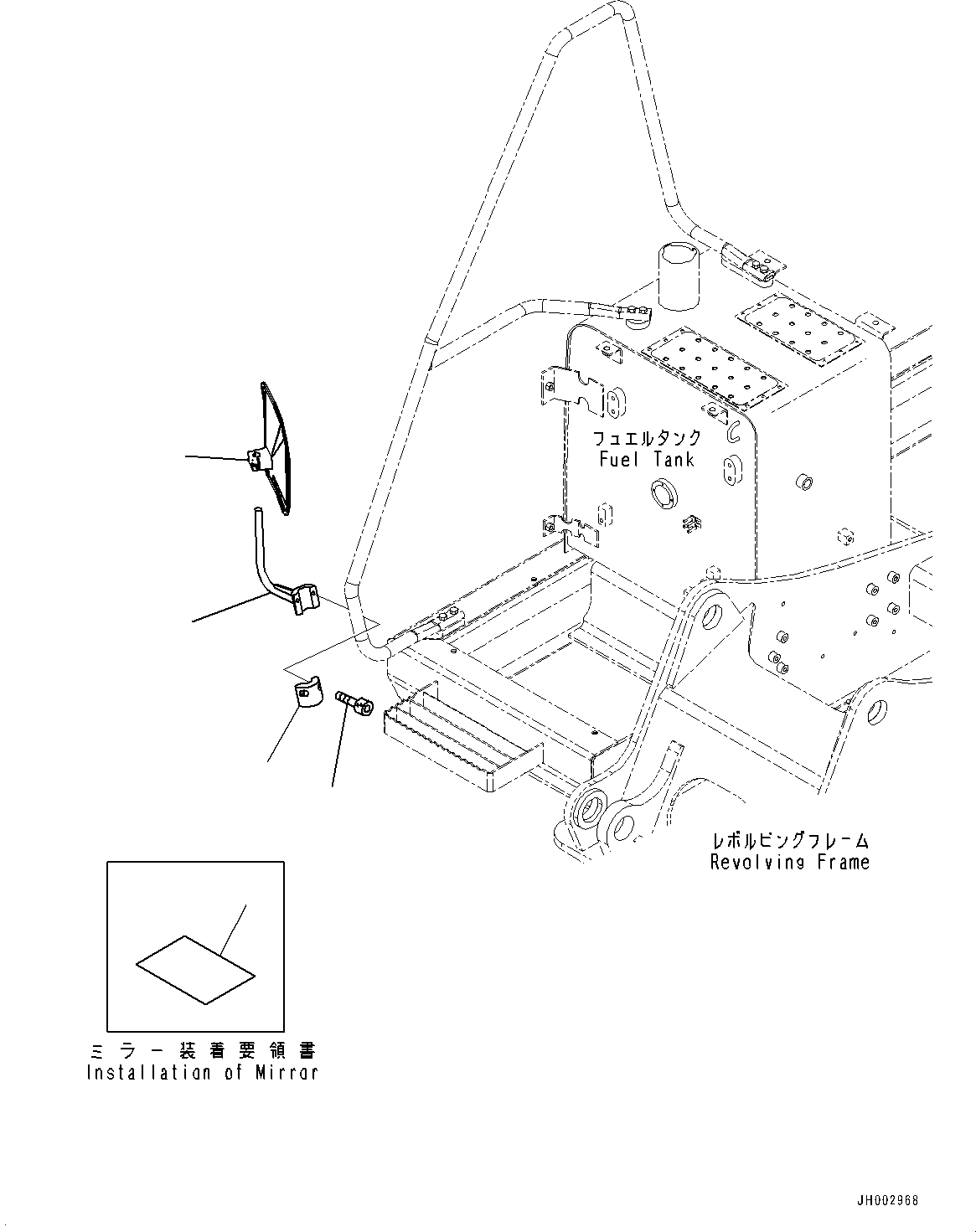 フュエルタンク
Fuel Tank

レボルビングフレーム
Revolving Frame

ミラー装着要領書
Installation of Mirror

JH002968