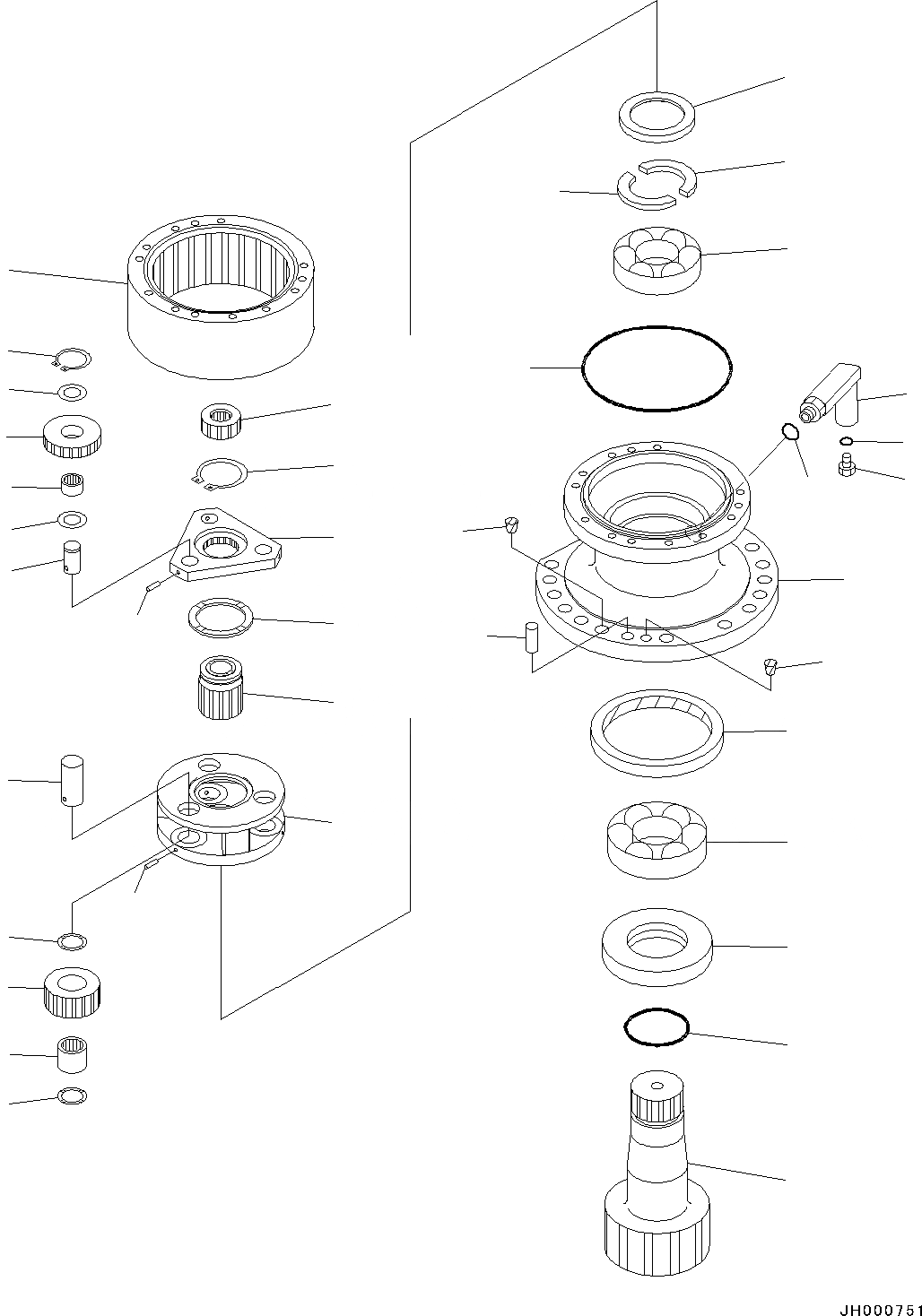 JH000751