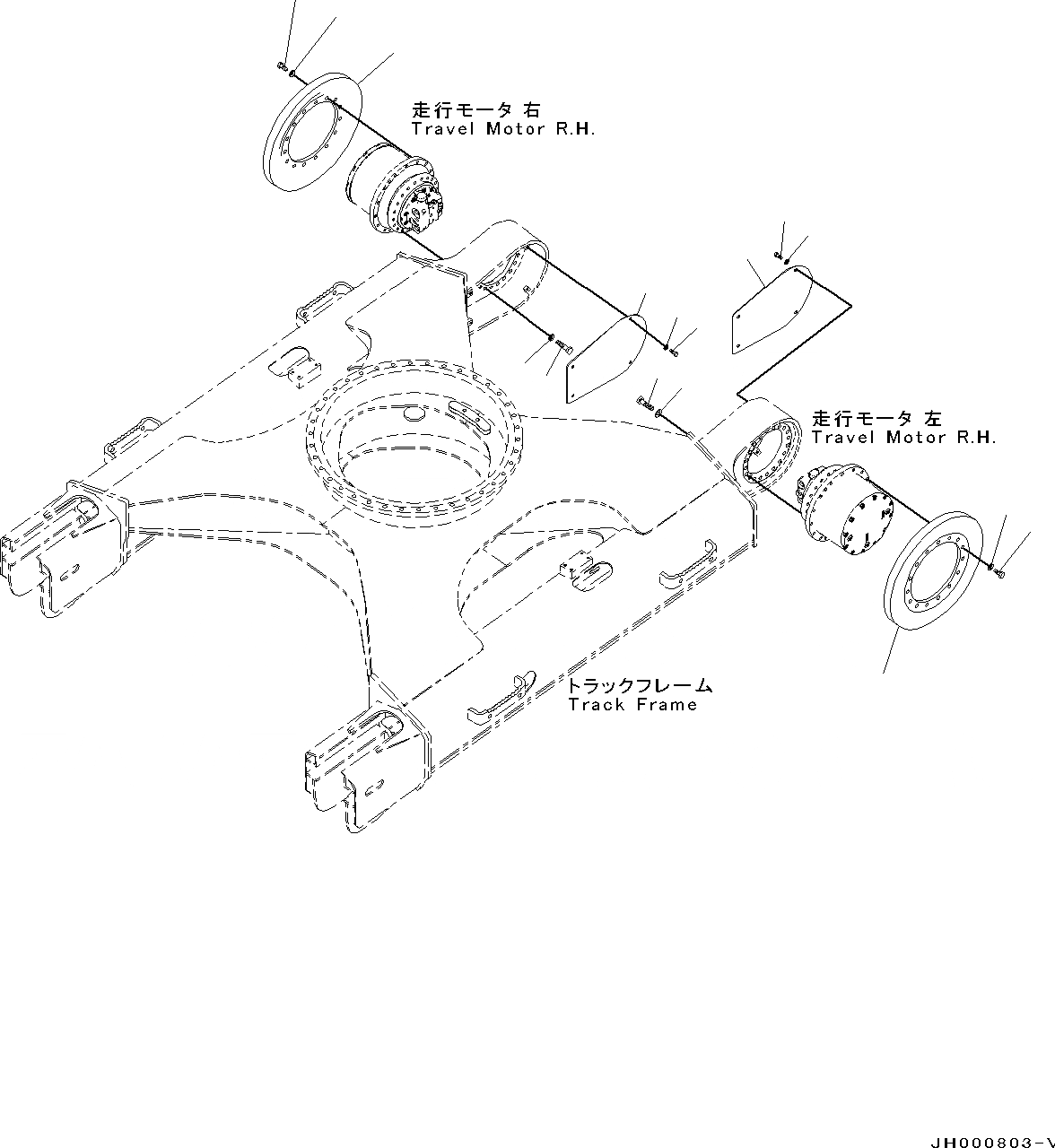 走行モータ 右
Travel Motor R.H.

走行モータ 左
Travel Motor R.H.

トラックフレーム
Track Frame

JH000803-V