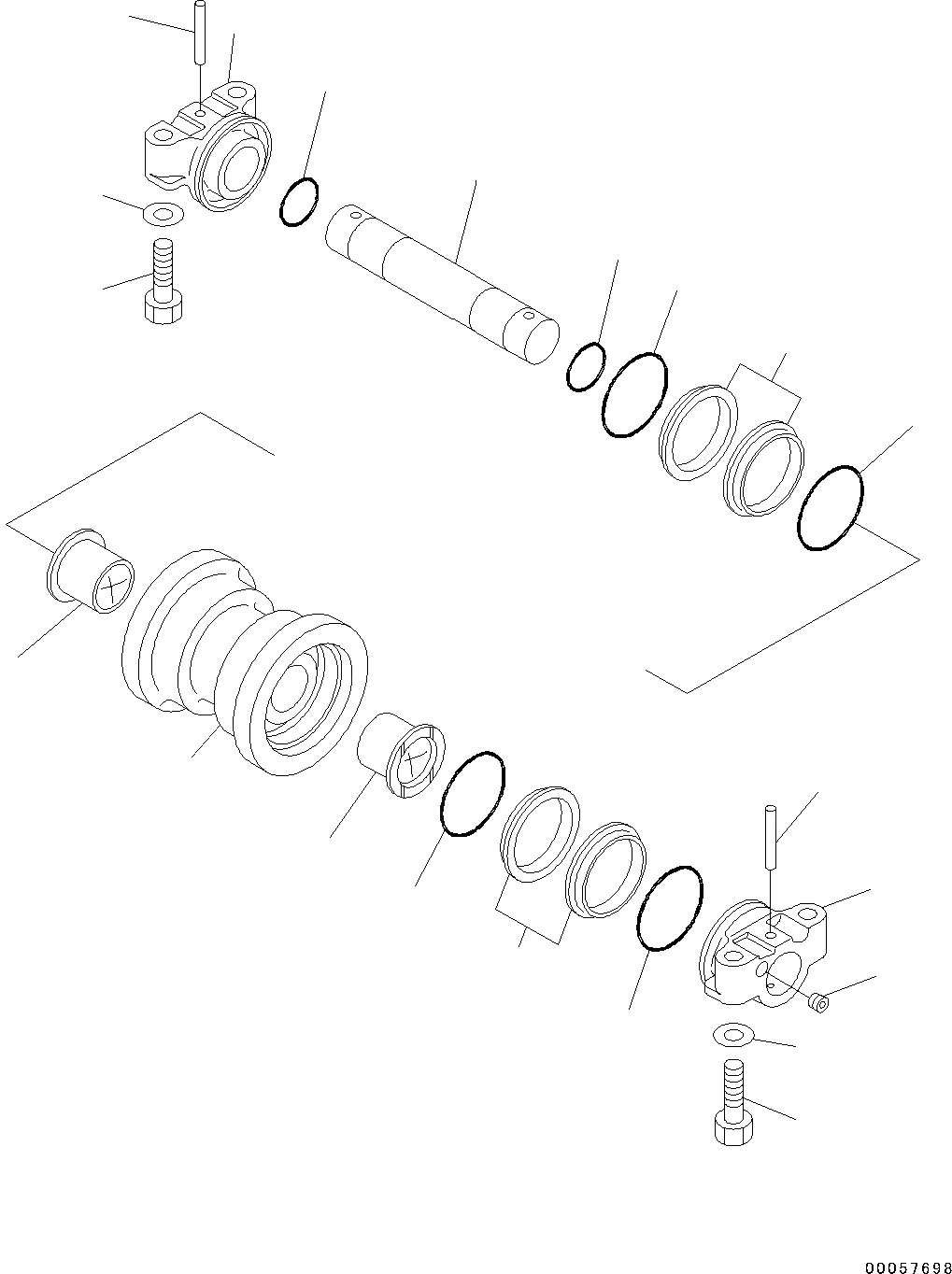 00057698