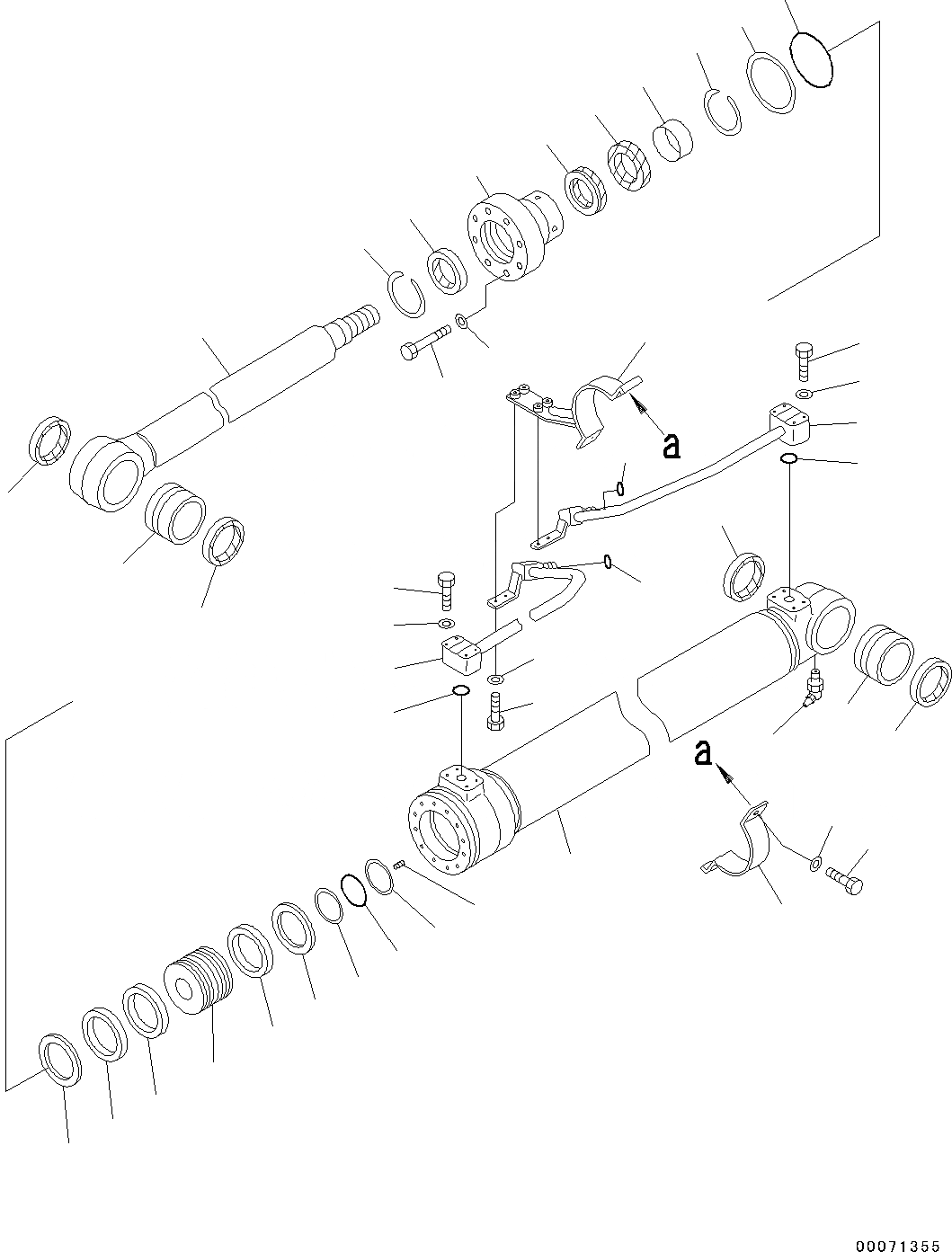 a

a

00071355