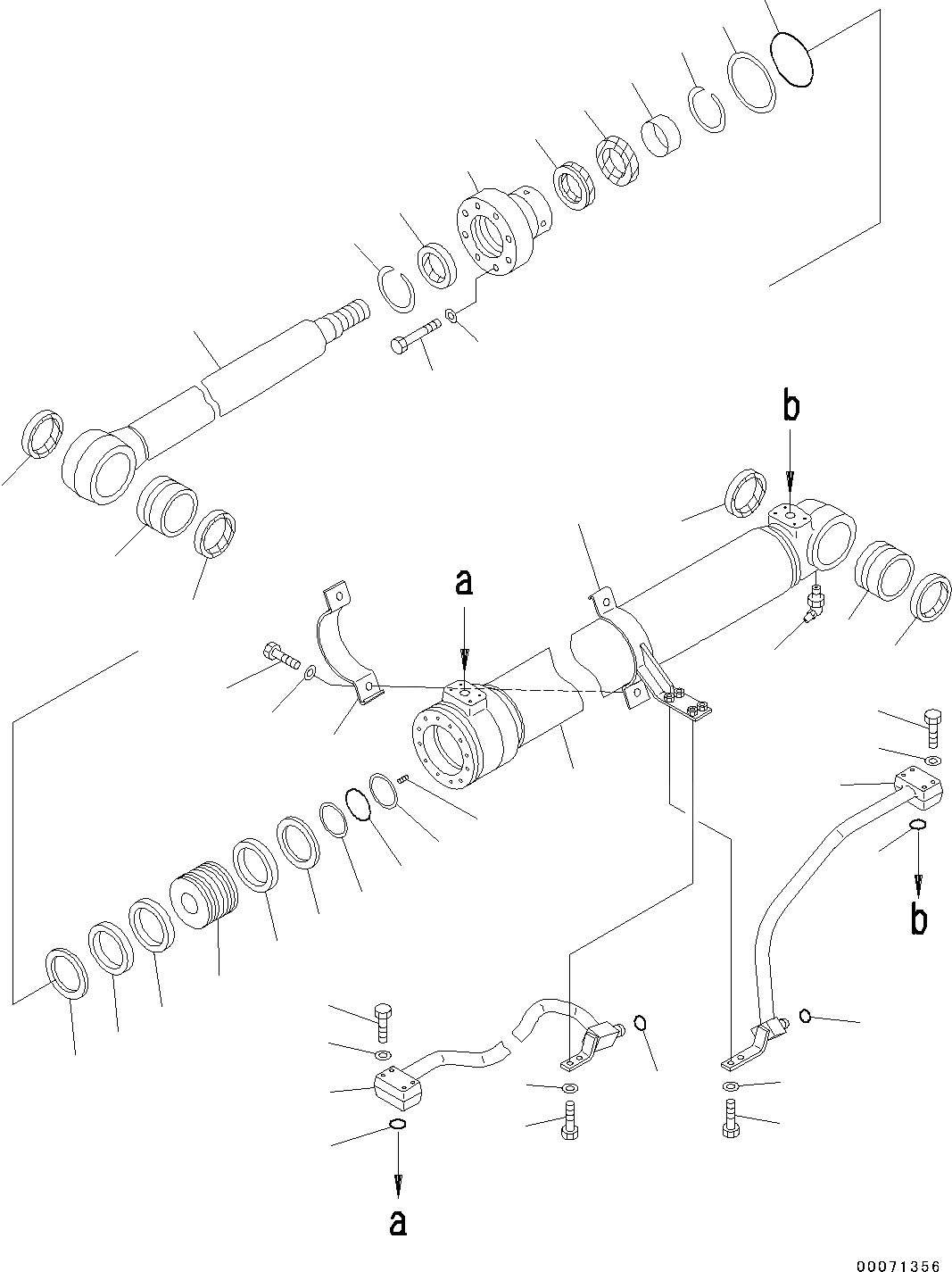 b

a

b

a

00071356