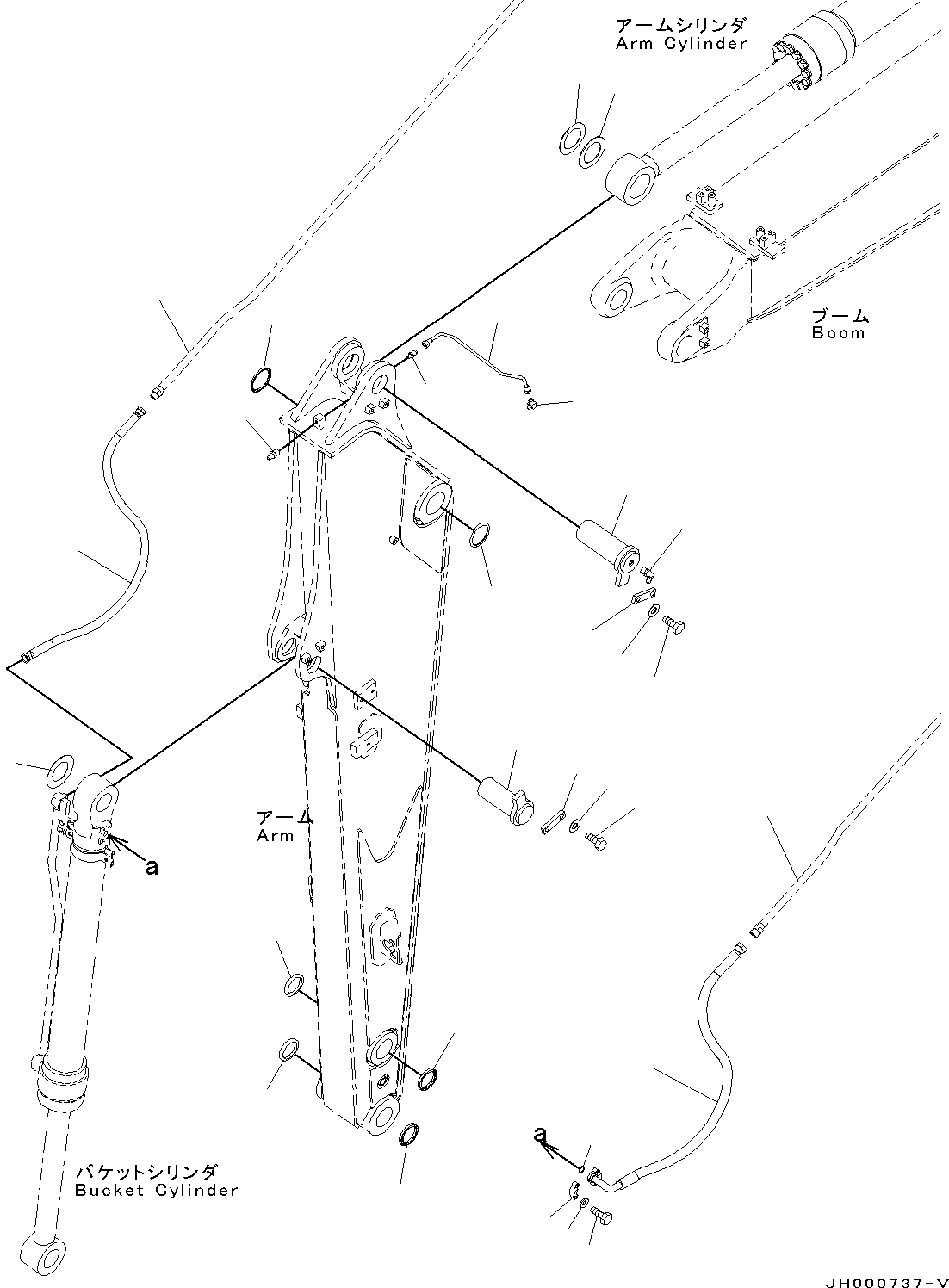 アームシリンダ
Arm Cylinder

ブーム
Boom

アーム
Arm

a

a

バケットシリンダ
Bucket Cylinder

JH000737-V