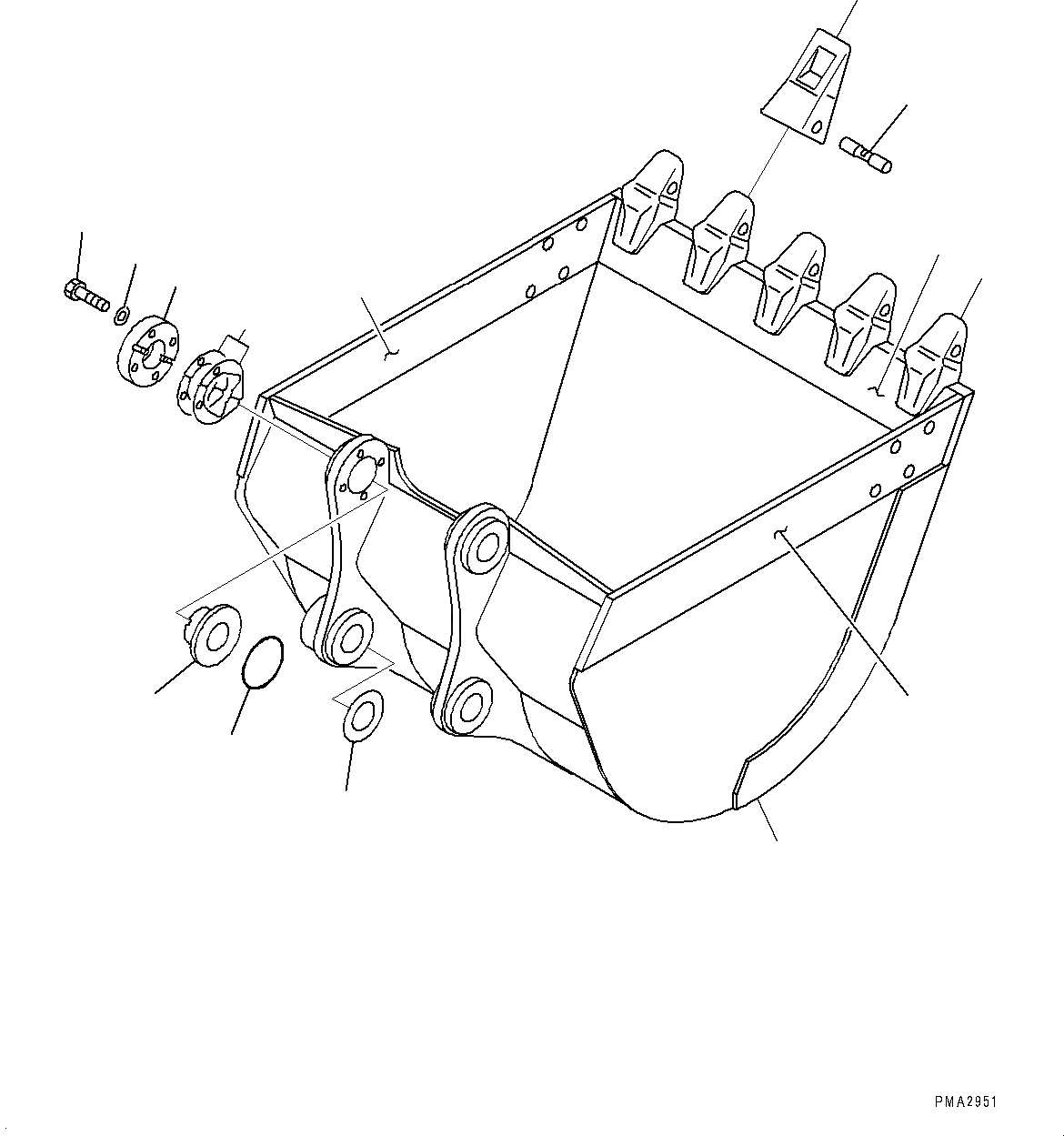 PMA2951