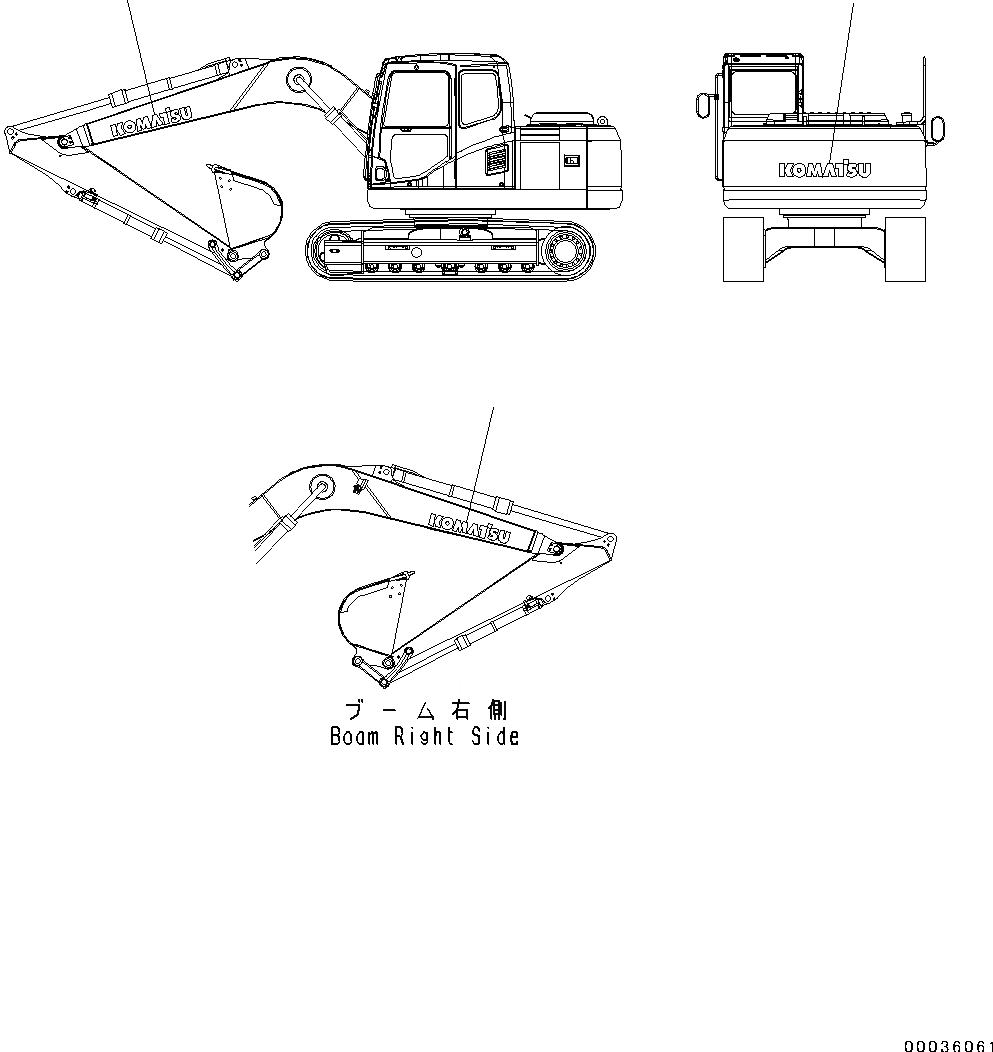 KOMATSU

KOMATSU

KOMATSU

ブーム右側
Boom Right Side

00036061