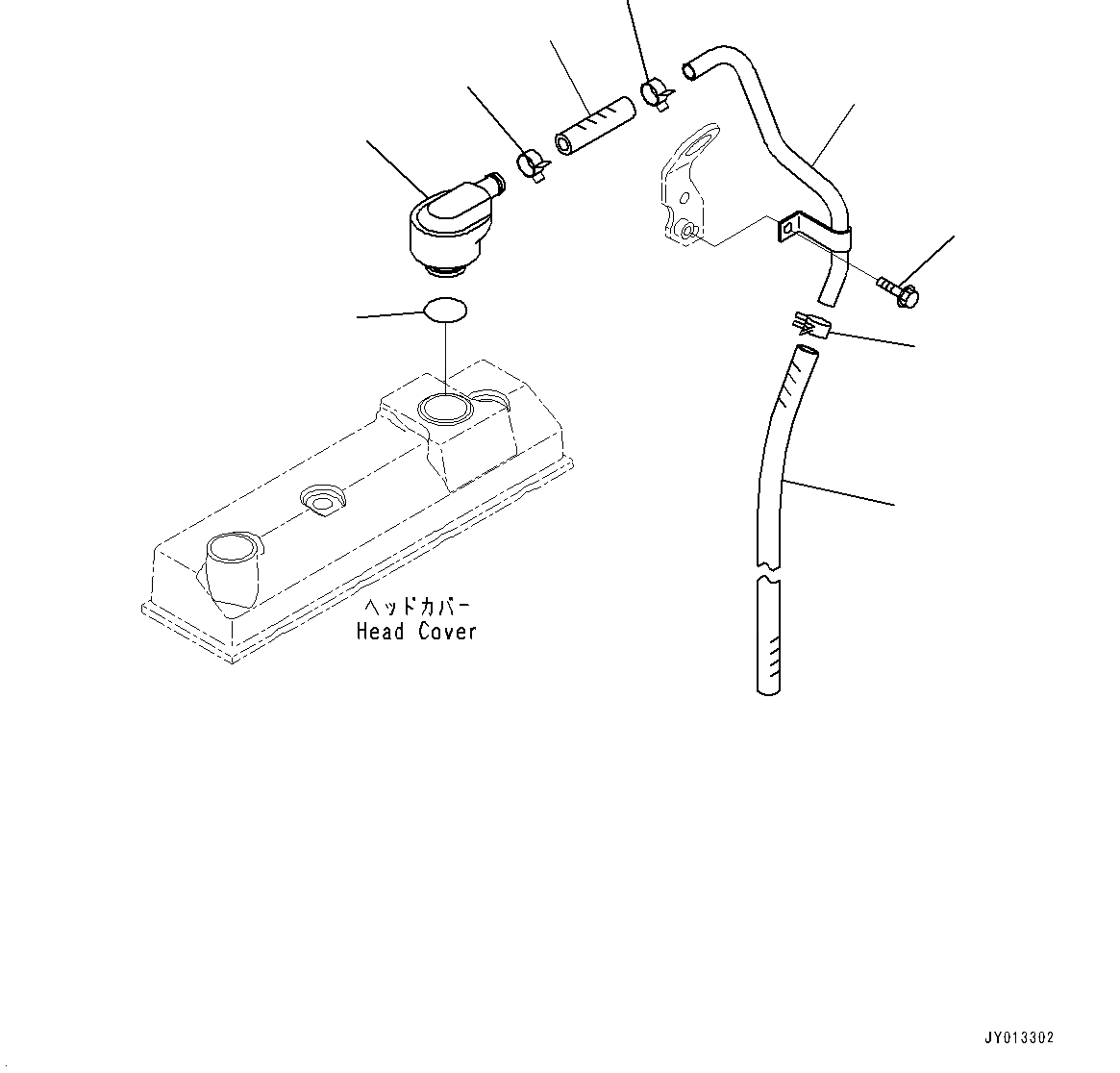 ヘッドカバー
Head Cover

JY013302