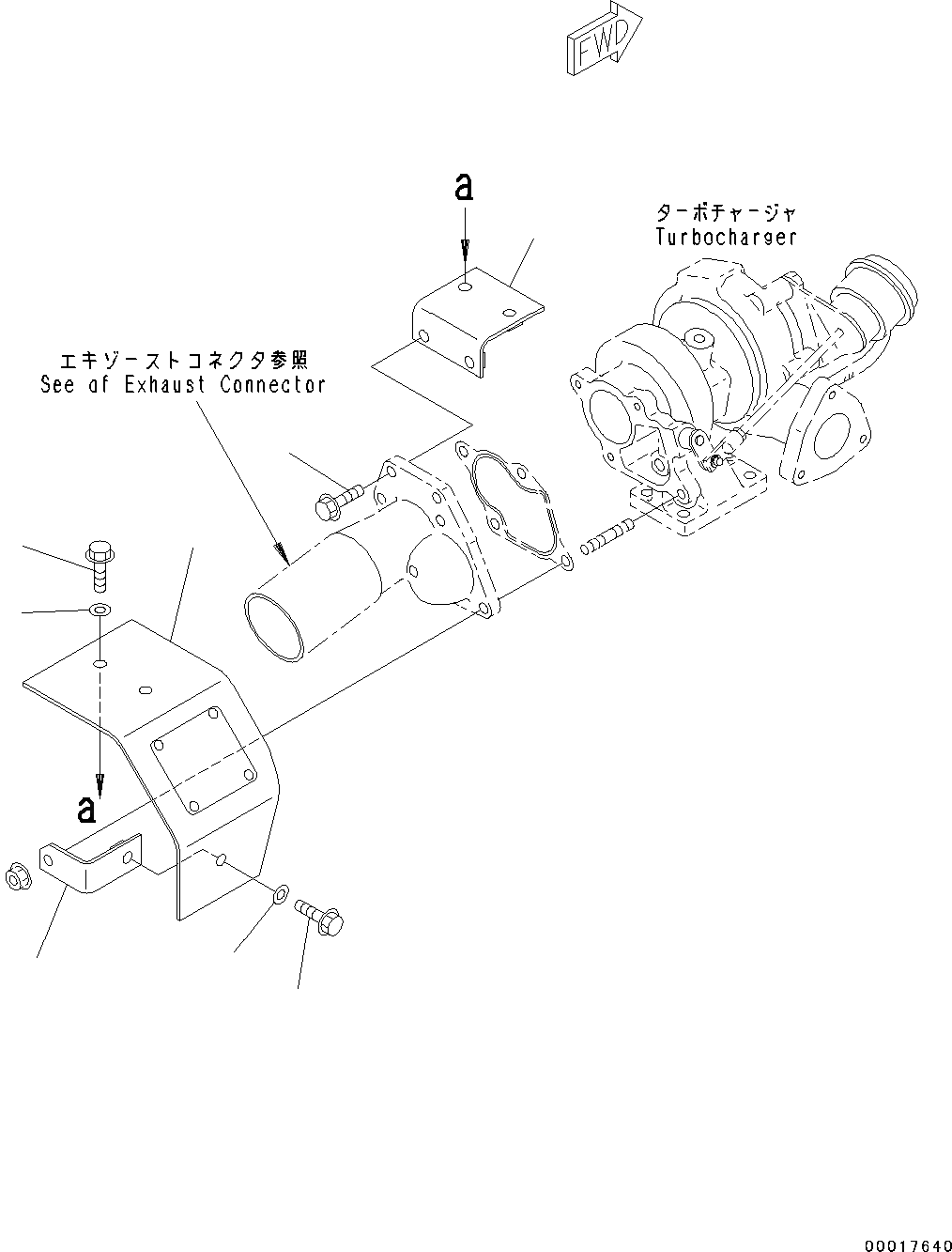 FWD

a

ターボチャージャ
Turbocharger

エキゾーストコネクタ参照
See of Exhaust Connector

a

00017640