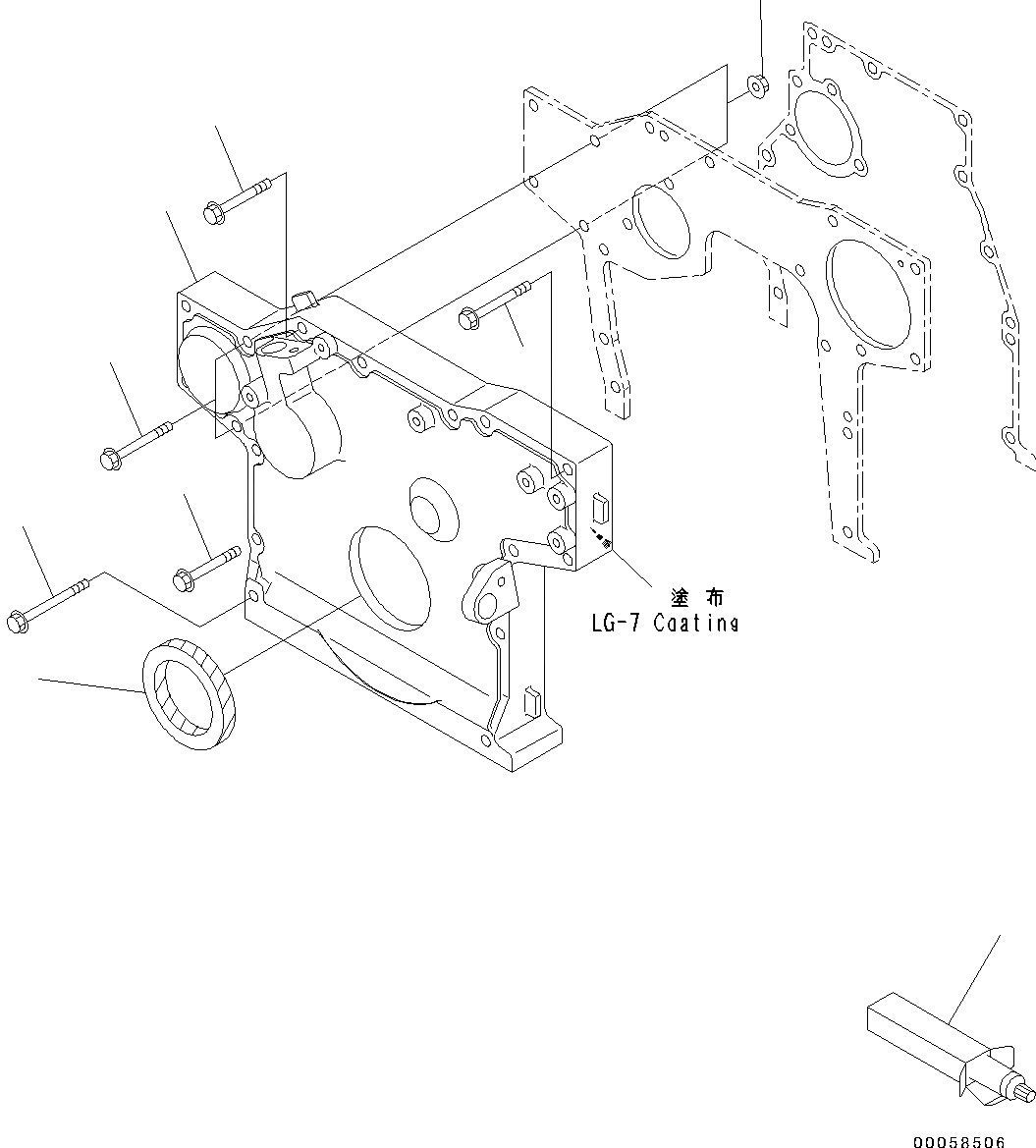 塗 布
LG-7 Coating

00058506