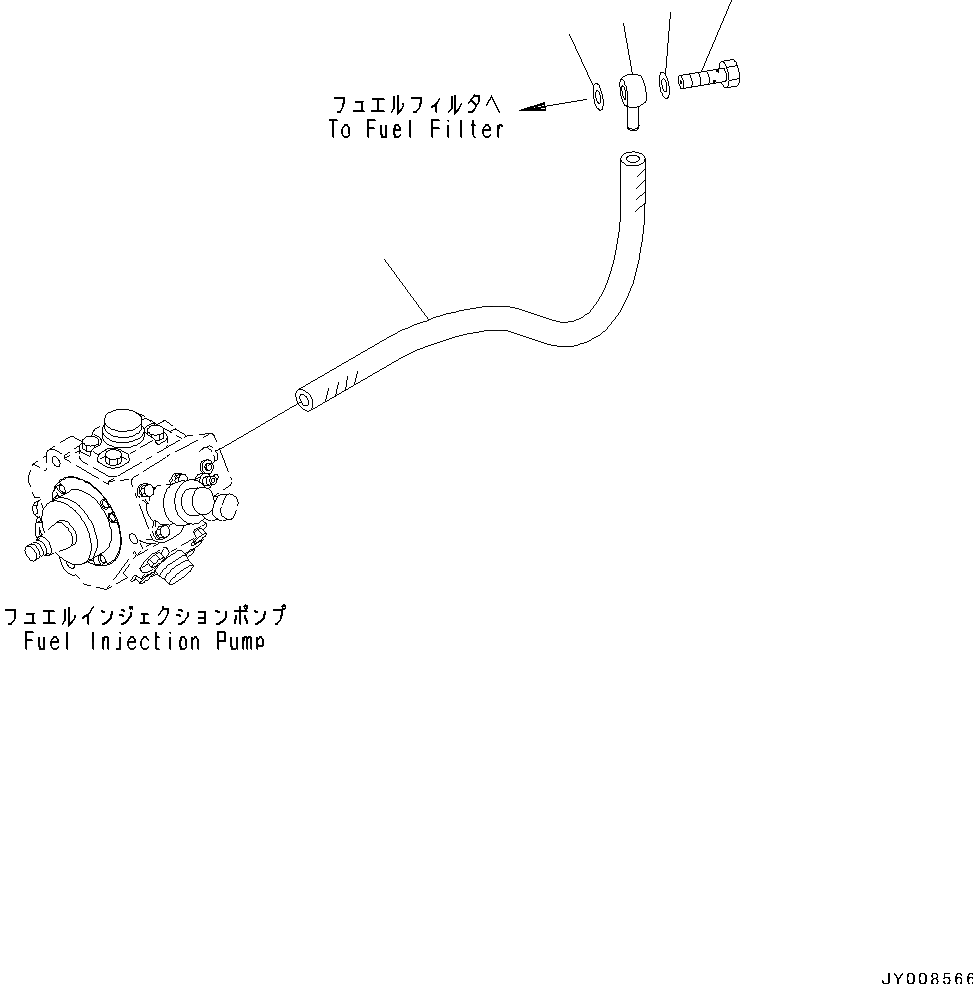 フュエルフィルタへ
To Fuel Filter

フュエルインジェクションポンプ
Fuel Injection Pump

JY008566