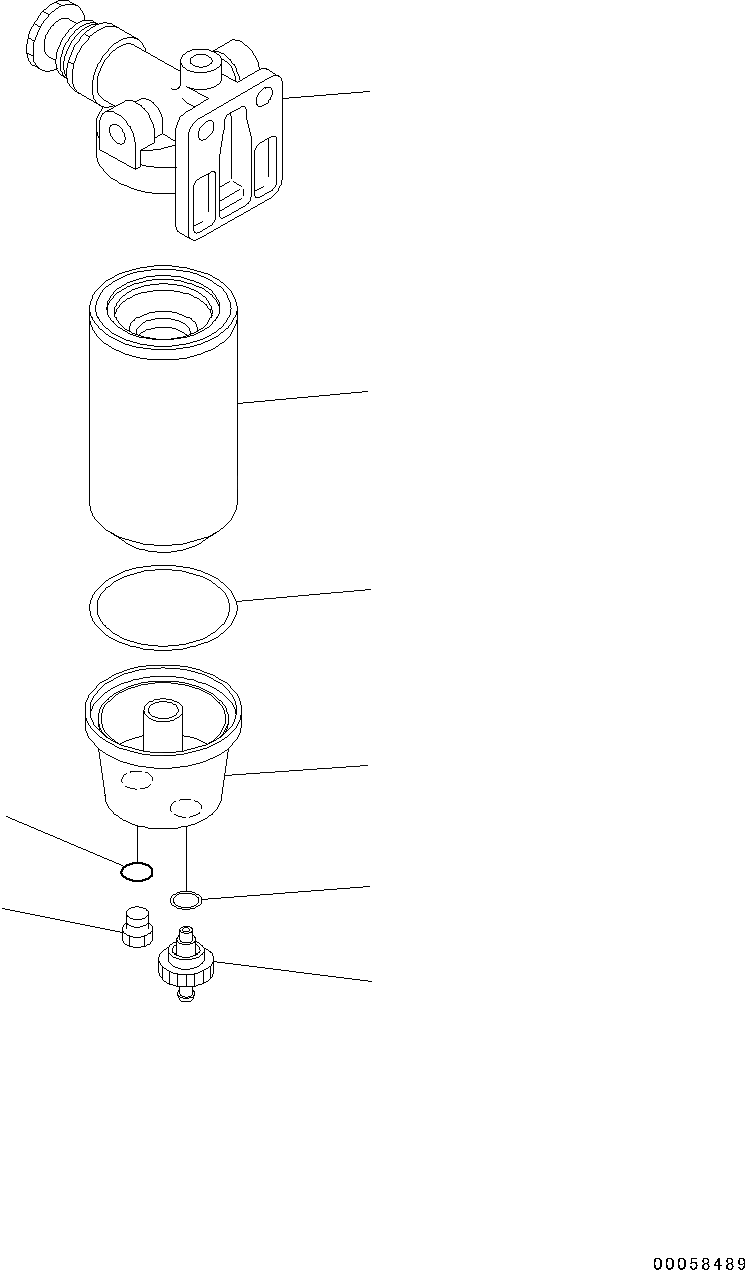 00058489