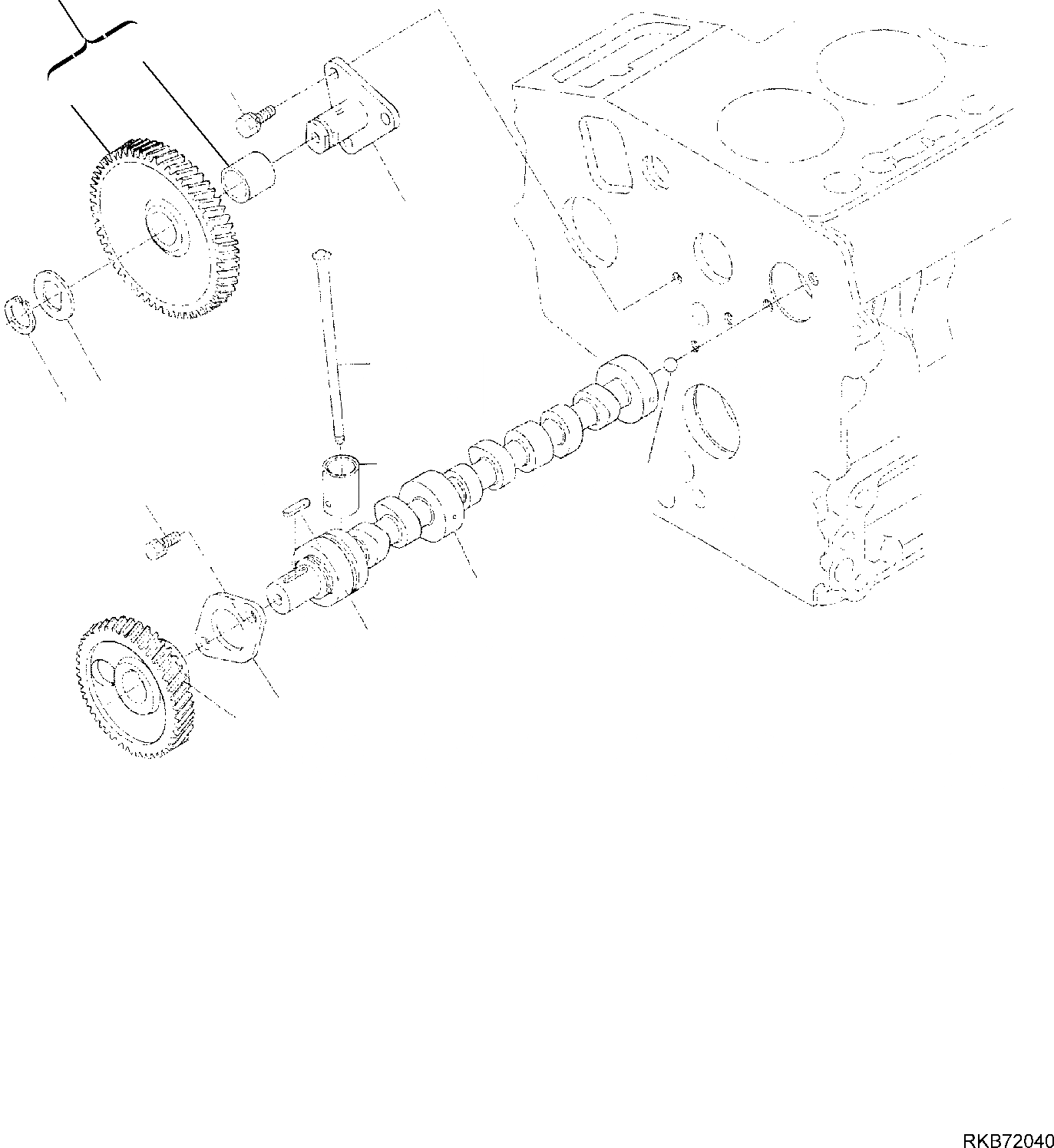 RKB72040