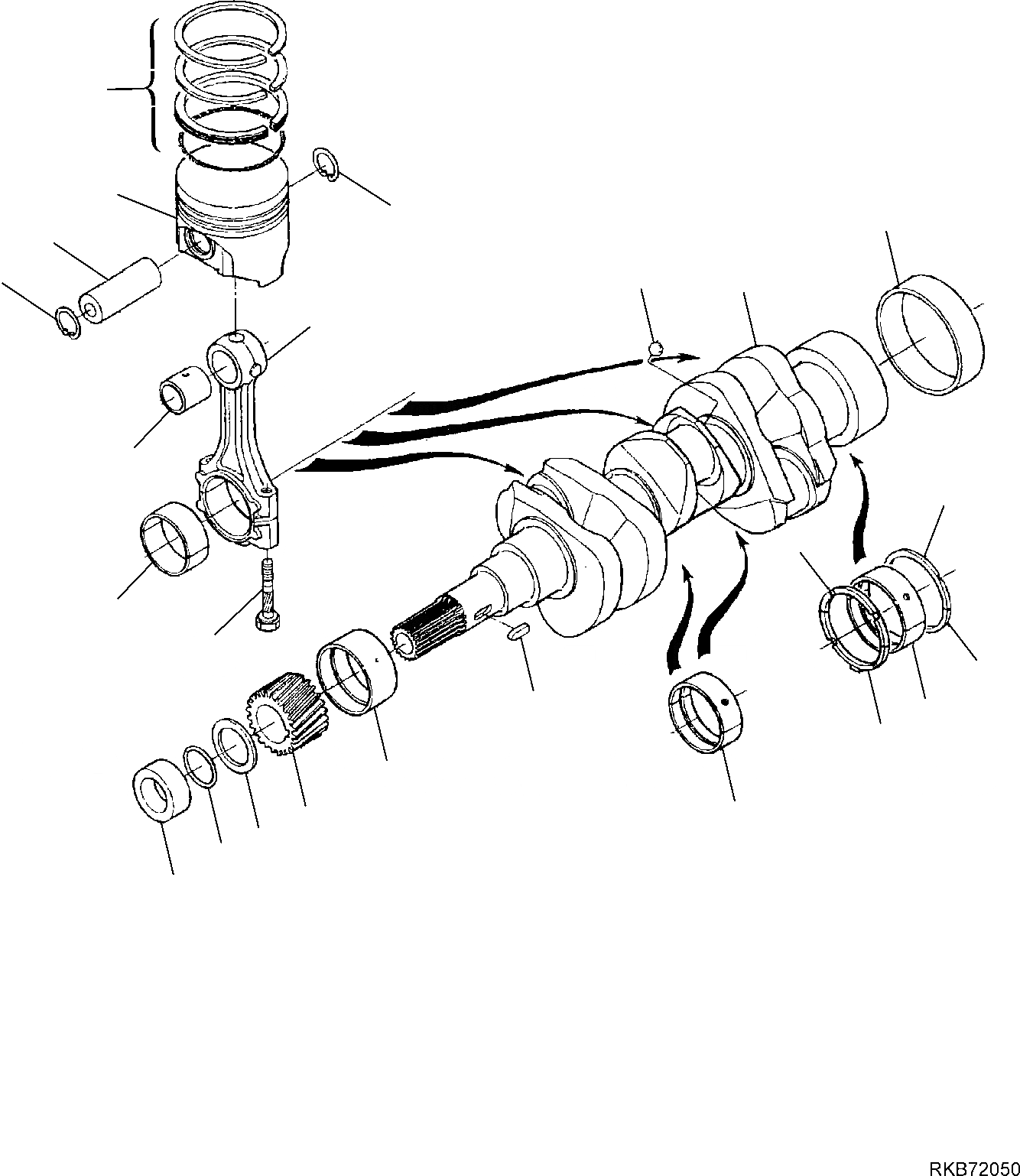 RKB72050